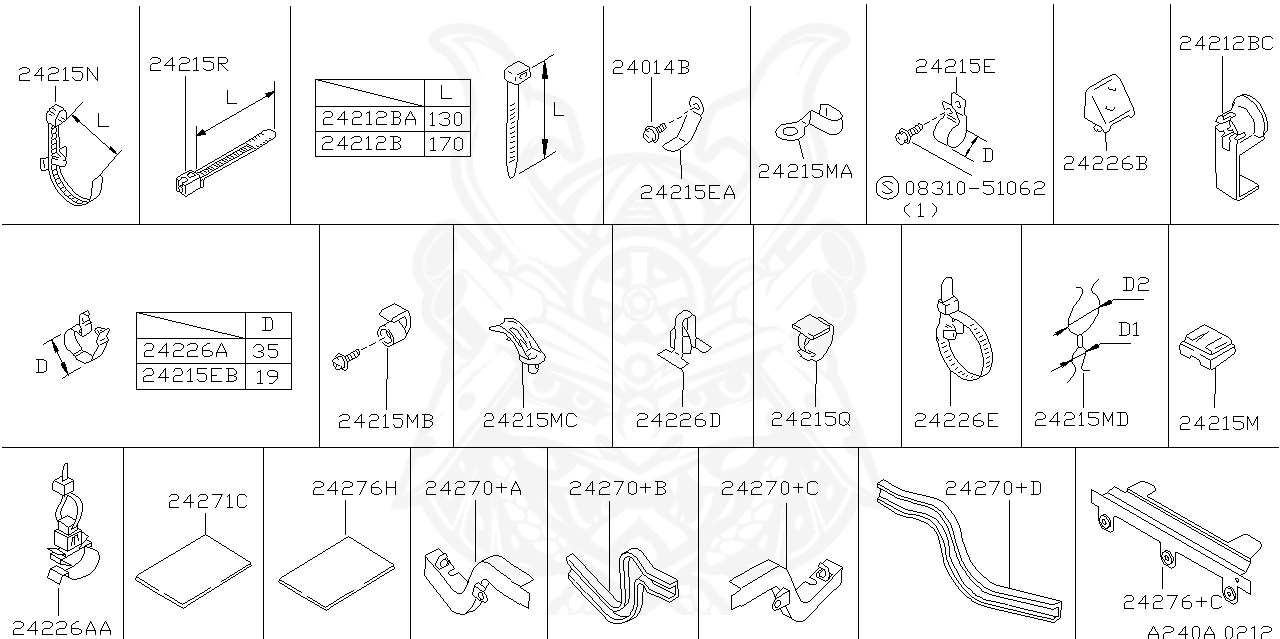 24215N
L
24215R
L

| | L |
|---|---|
| 24212BA | 130 |
| 24212B | 170 |

L
24014B
24215EA
24215MA
24215E
D
S 08310-51062
(1)
24226B
24212BC

D

| | D |
|---|---|
| 24226A | 35 |
| 24215EB | 19 |

24215MB
24215MC
24226D
24215Q
24226E
D2
D1
24215MD
24215M

24226AA
24271C
24276H
24270+A
24270+B
24270+C
24270+D
24276+C
A240A 0212