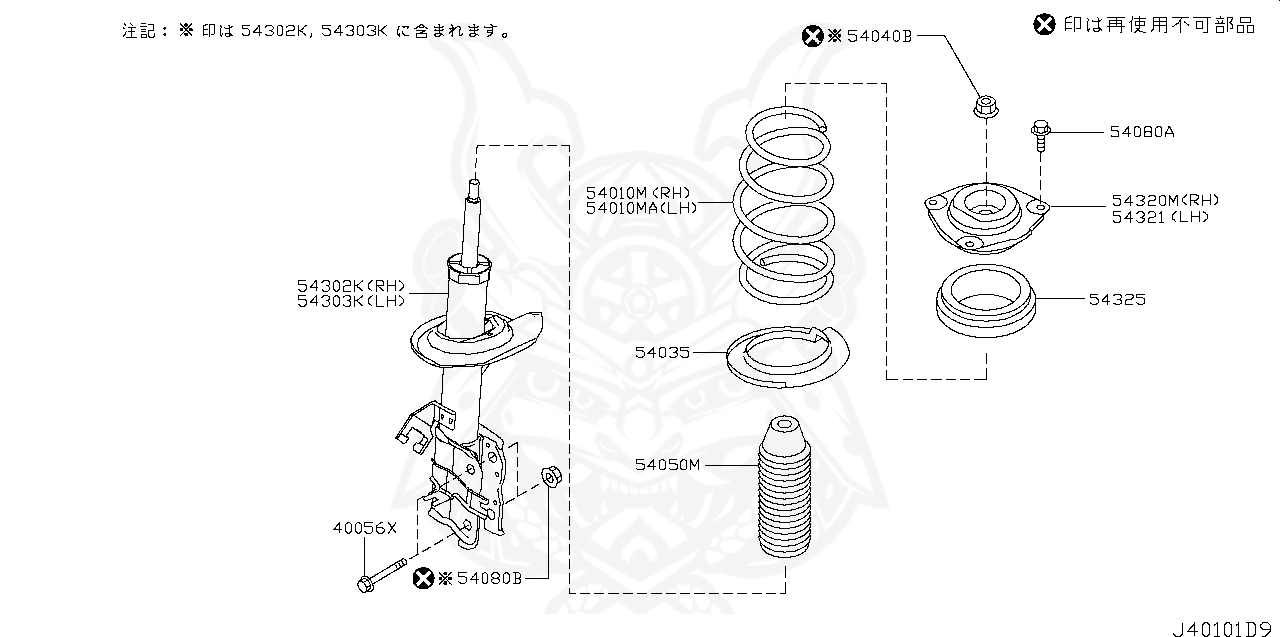 注記：※ 印は 54302K, 54303K に含まれます。

⊗ 印は再使用不可部品

⊗※54040B

54080A

54010M(RH)
54010MA(LH)

54320M(RH)
54321(LH)

54302K(RH)
54303K(LH)

54325

54035

54050M

40056X

⊗※54080B

J40101D9