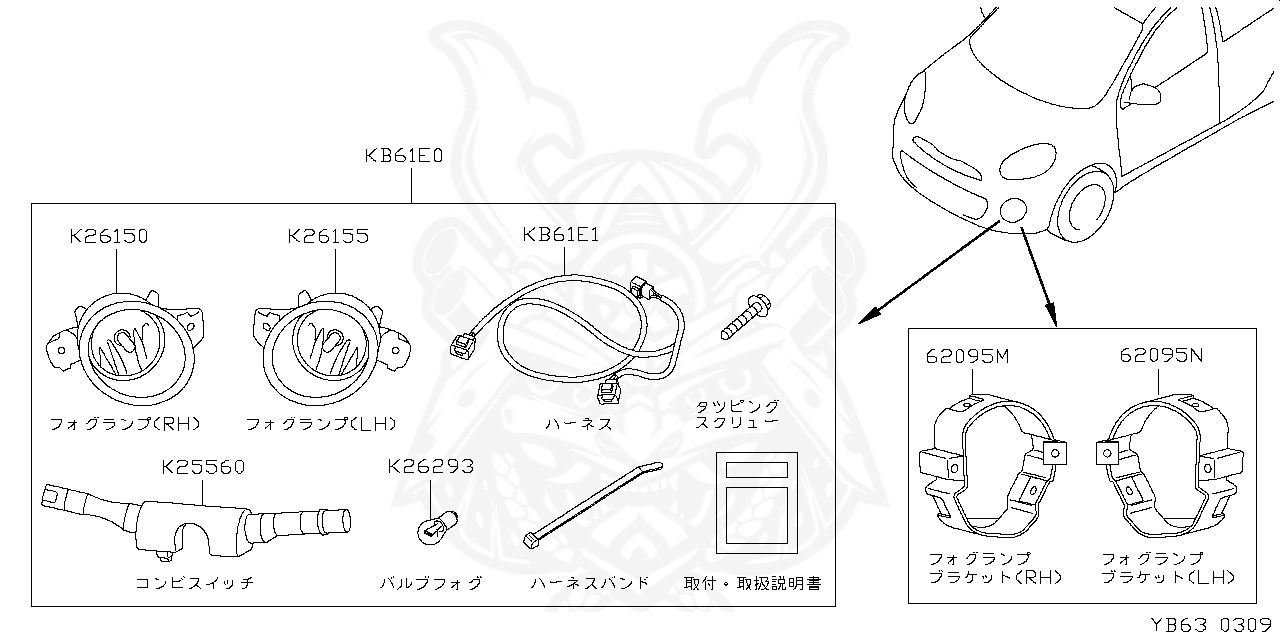 KB61E0

K26150

K26155

KB61E1

フォグランプ(RH)

フォグランプ(LH)

ハーネス

タッピング
スクリュー

K25560

K26293

コンビスイッチ

バルブフォグ

ハーネスバンド

取付・取扱説明書

62095M

62095N

フォグランプ
ブラケット(RH)

フォグランプ
ブラケット(LH)

YB63 0309