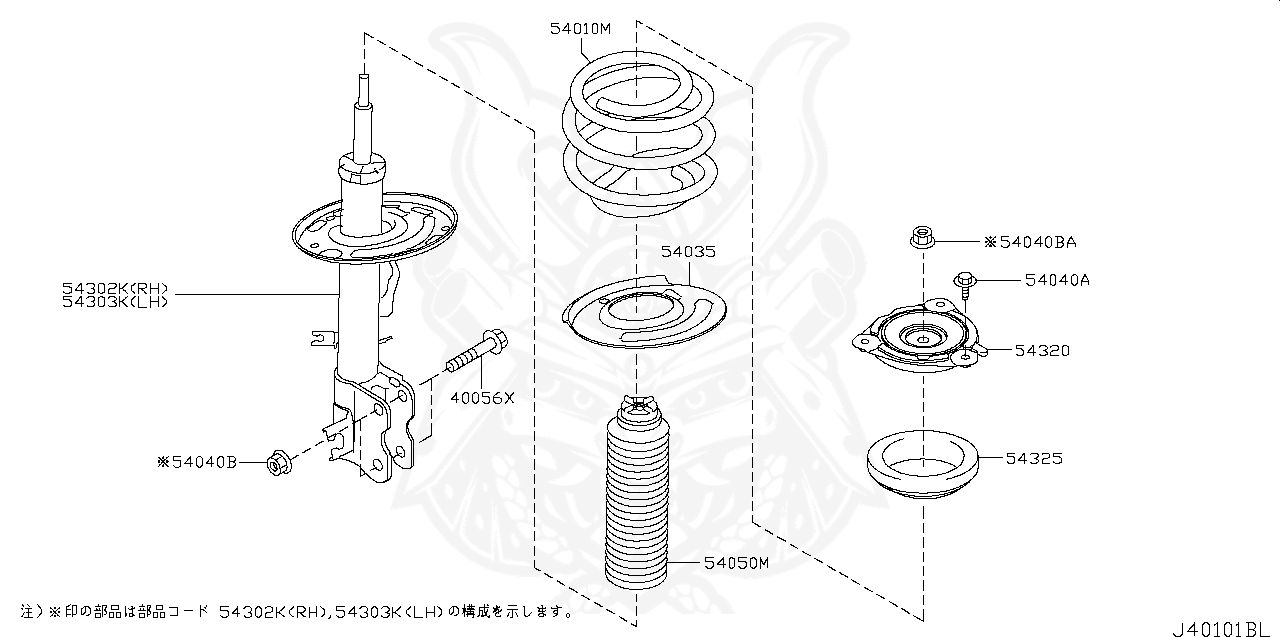 54010M

54035

※54040BA

54040A

54302K(RH)
54303K(LH)

54320

40056X

※54040B

54325

54050M

注)※印の部品は部品コード 54302K(RH),54303K(LH)の構成を示します。

J40101BL