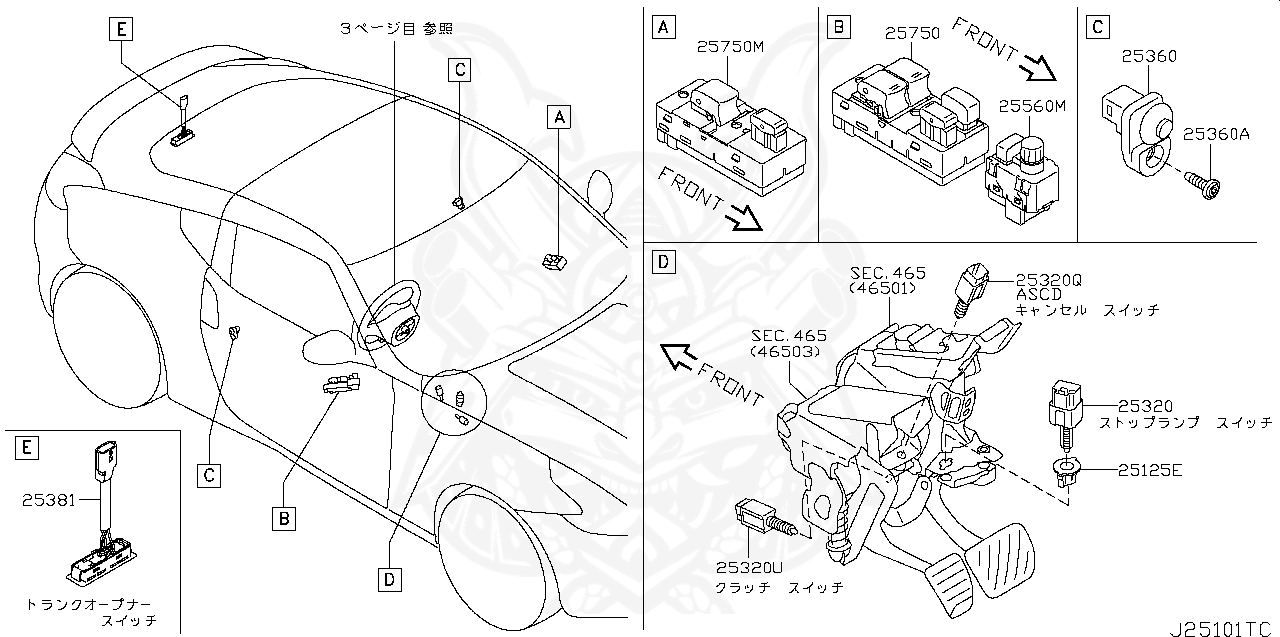 E

3ページ目 参照

C

A

C

B

D

E

25381

トランクオープナー
スイッチ

A

25750M

FRONT

B

25750

FRONT

25560M

C

25360

25360A

D

SEC.465
(46501)

25320Q
ASCD
キャンセル スイッチ

SEC.465
(46503)

FRONT

25320
ストップランプ スイッチ

25125E

25320U
クラッチ スイッチ

J25101TC