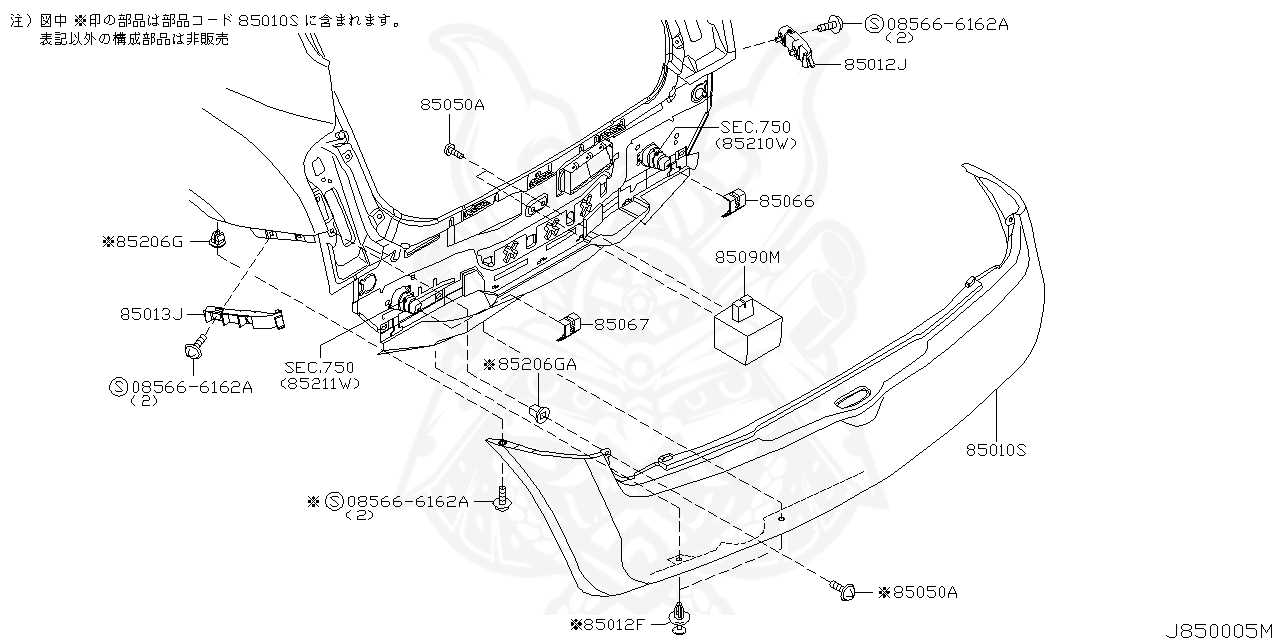 注）図中 ※印の部品は部品コード 85010S に含まれます。
表記以外の構成部品は非販売

Ⓢ08566-6162A
(2)
85012J

85050A

SEC.750
(85210W)

85066

※85206G

85090M

85013J

85067

Ⓢ08566-6162A
(2)

SEC.750
(85211W)

※85206GA

85010S

※Ⓢ08566-6162A
(2)

※85050A

※85012F

J850005M