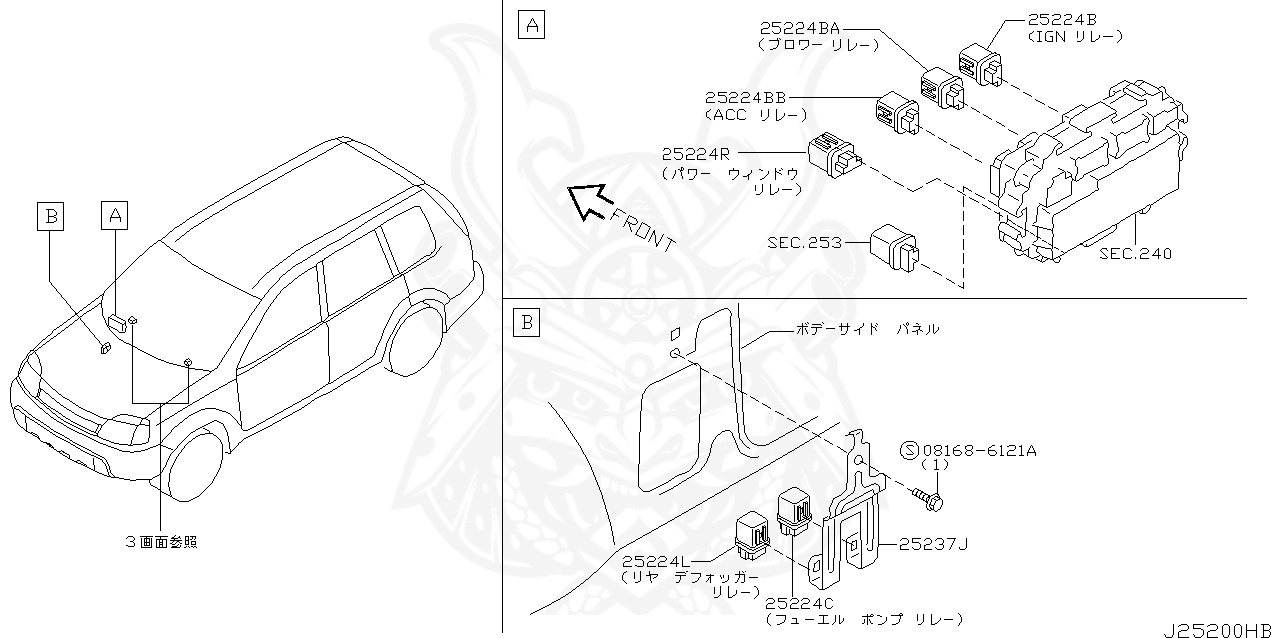 B
A
３画面参照

A
25224BA
(ブロワー リレー)
25224B
(IGN リレー)
25224BB
(ACC リレー)
25224R
(パワー ウィンドウ リレー)
FRONT
SEC.253
SEC.240

B
ボデーサイド パネル
Ⓢ 08168-6121A
(1)
25237J
25224L
(リヤ デフォッガー リレー)
25224C
(フューエル ポンプ リレー)

J25200HB