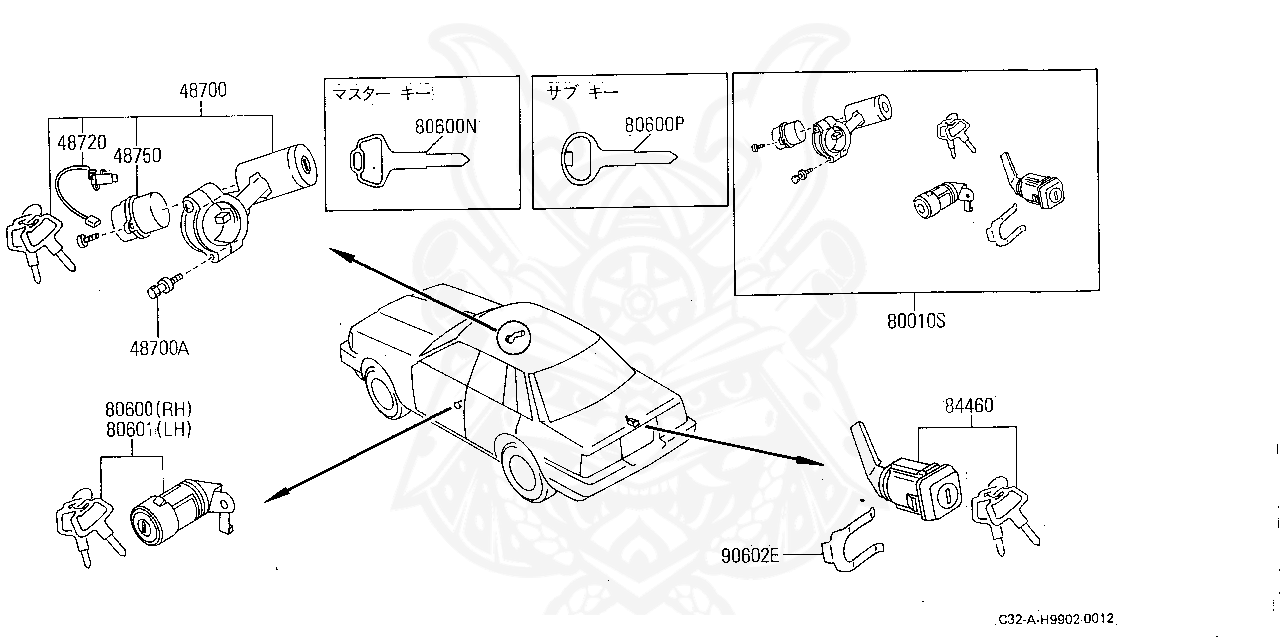 48700

48720

48750

48700A

マスター キー

80600N

サブ キー

80600P

80010S

80600(RH)
80601(LH)

84460

90602E

C32-A-H9902-0012