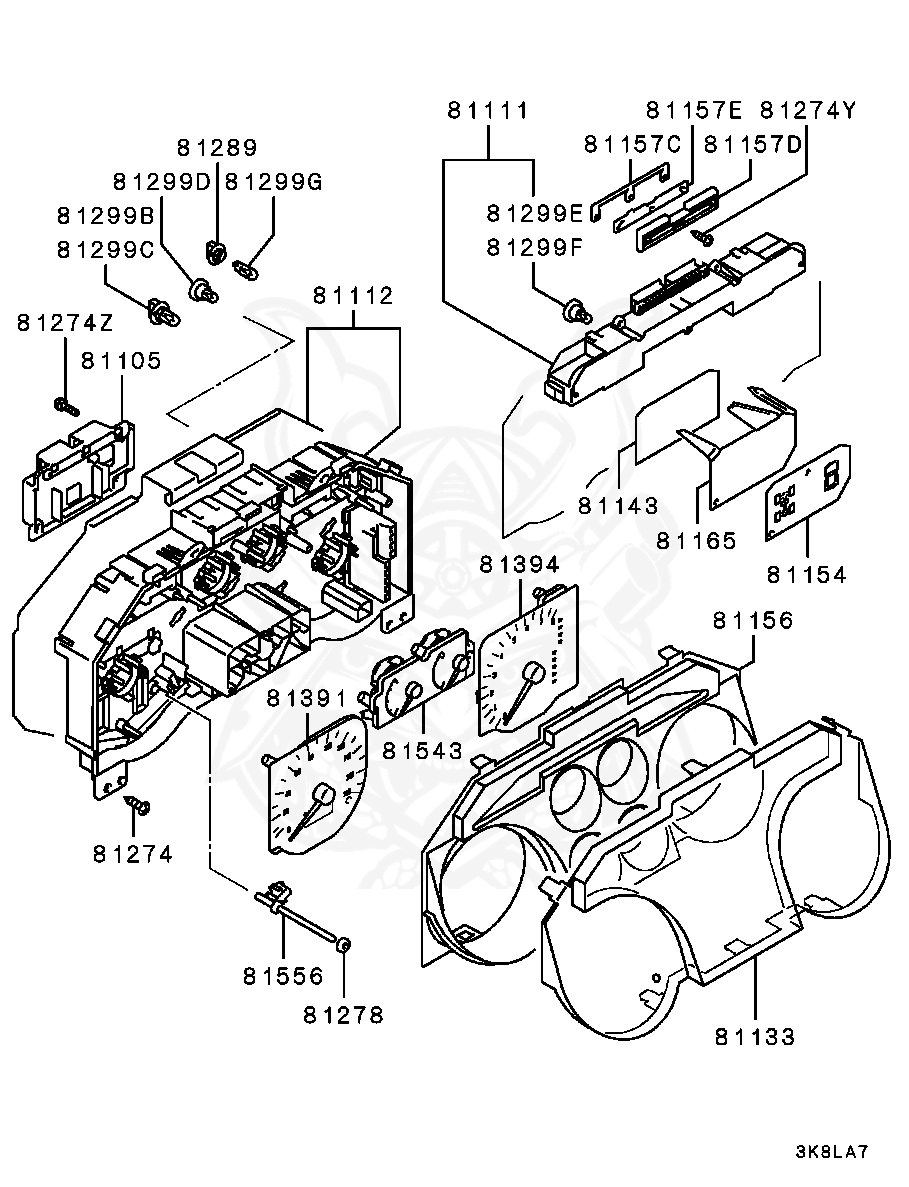 81111
81157E
81274Y
81157C
81157D
81289
81299D
81299G
81299E
81299B
81299F
81299C
81112
81274Z
81105
81143
81165
81154
81394
81156
81391
81543
81274
81556
81278
81133
3K8LA7