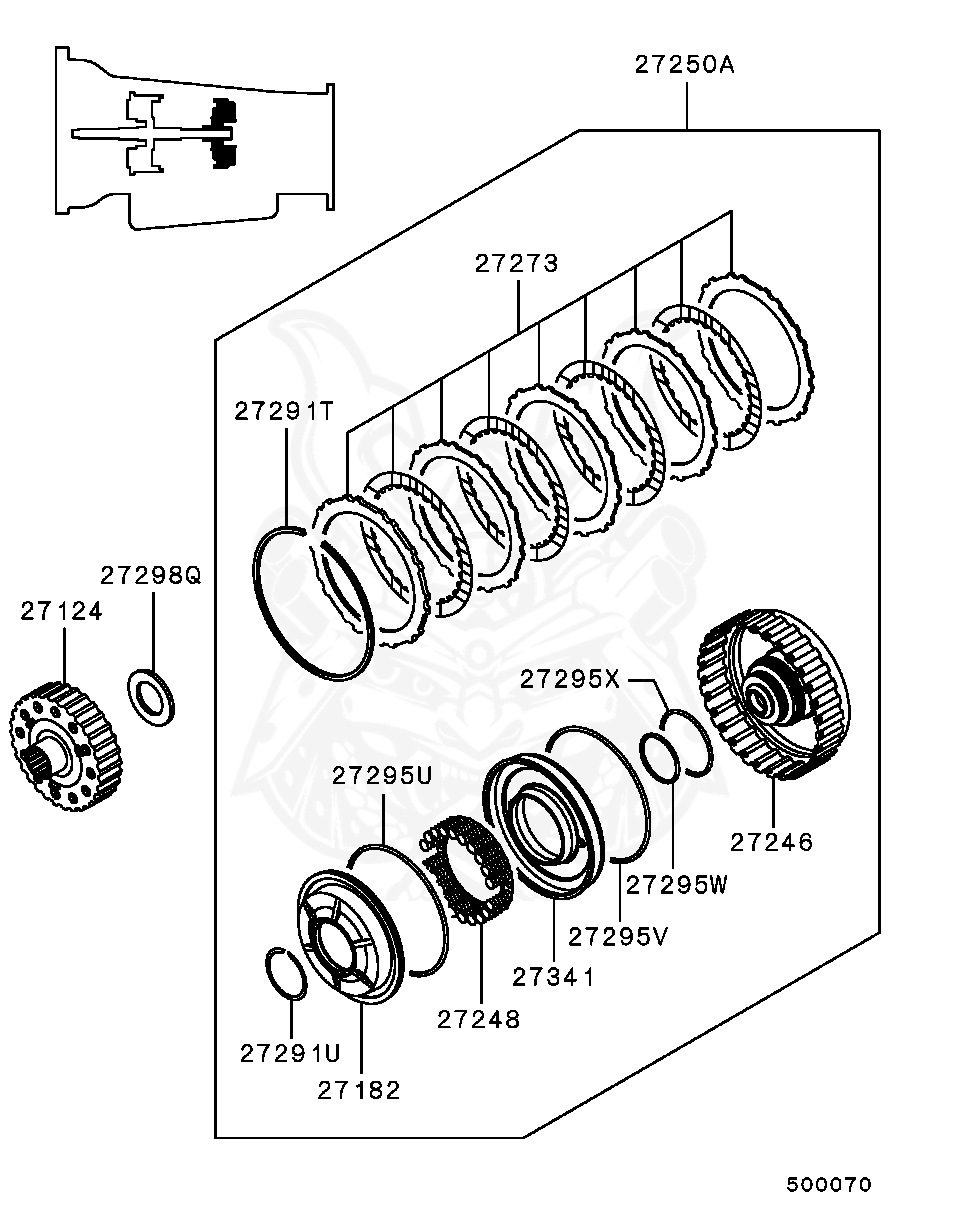 27250A
27273
27291T
27298Q
27124
27295X
27295U
27246
27295W
27295V
27341
27248
27291U
27182
500070