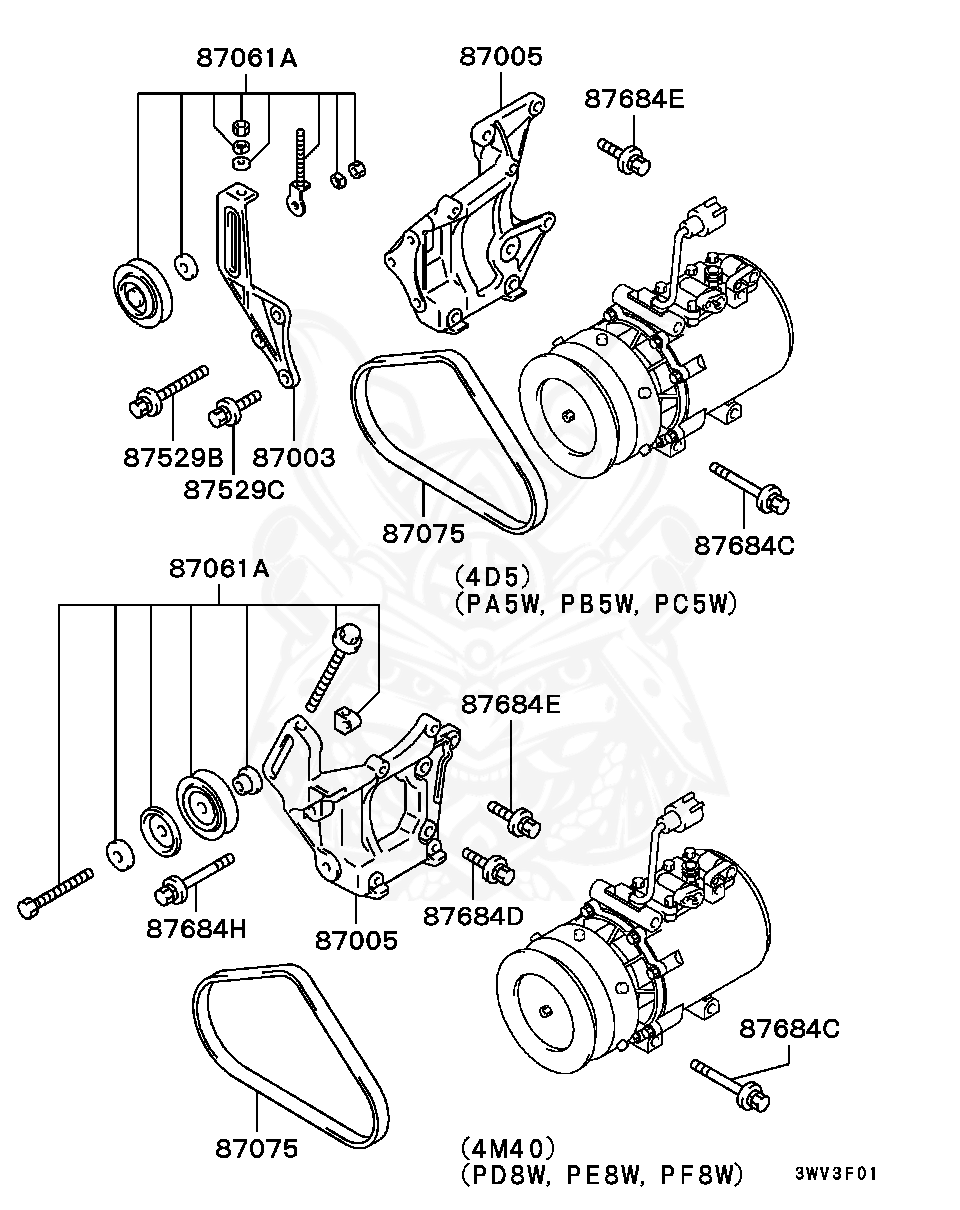 87061A
87005
87684E
87529B
87003
87529C
87075
87684C
(4D5)
(PA5W, PB5W, PC5W)

87061A
87684E
87684H
87005
87684D
87075
87684C
(4M40)
(PD8W, PE8W, PF8W)
3WV3F01