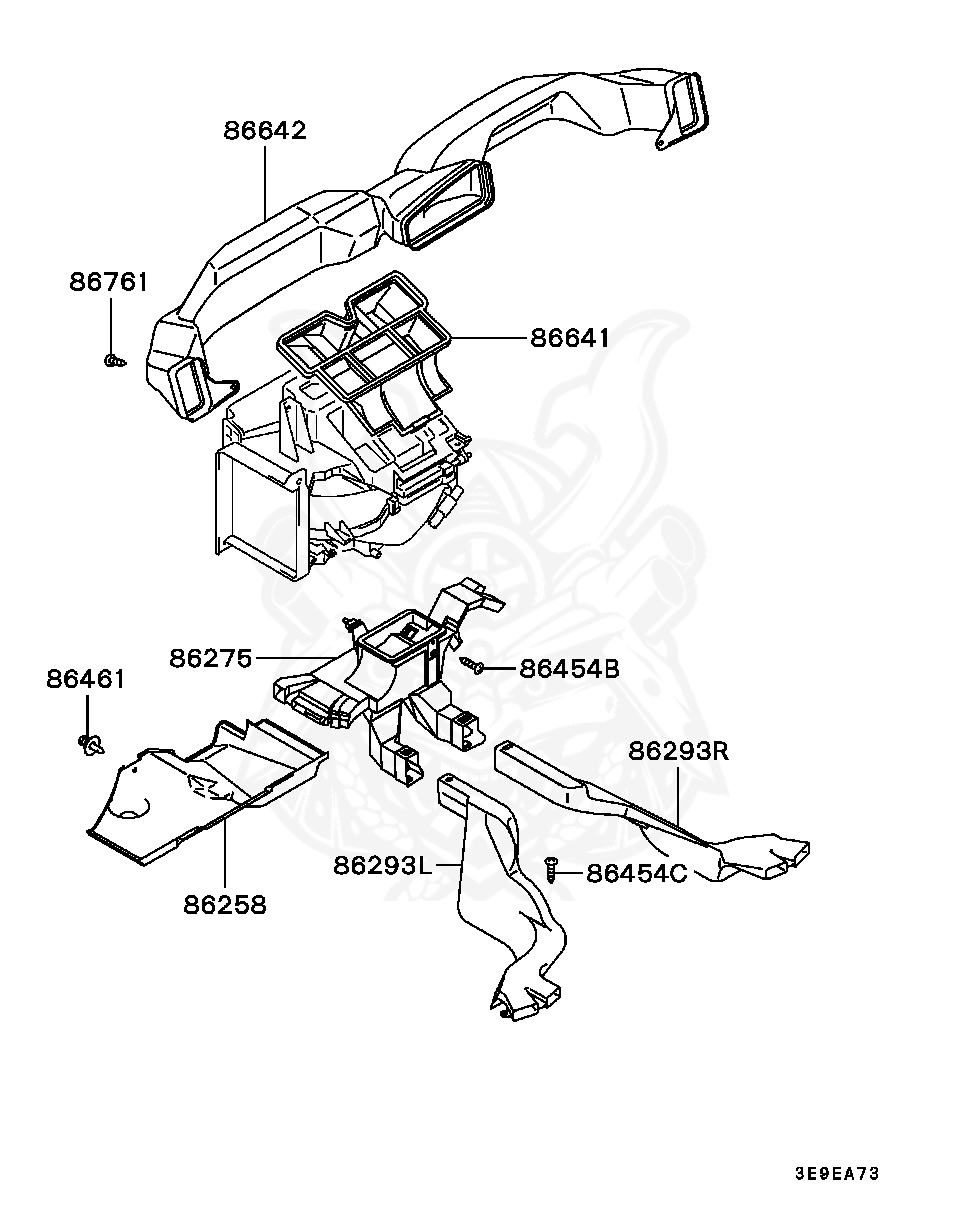 86642

86761

86641

86275

86454B

86461

86293R

86293L

86454C

86258

3E9EA73