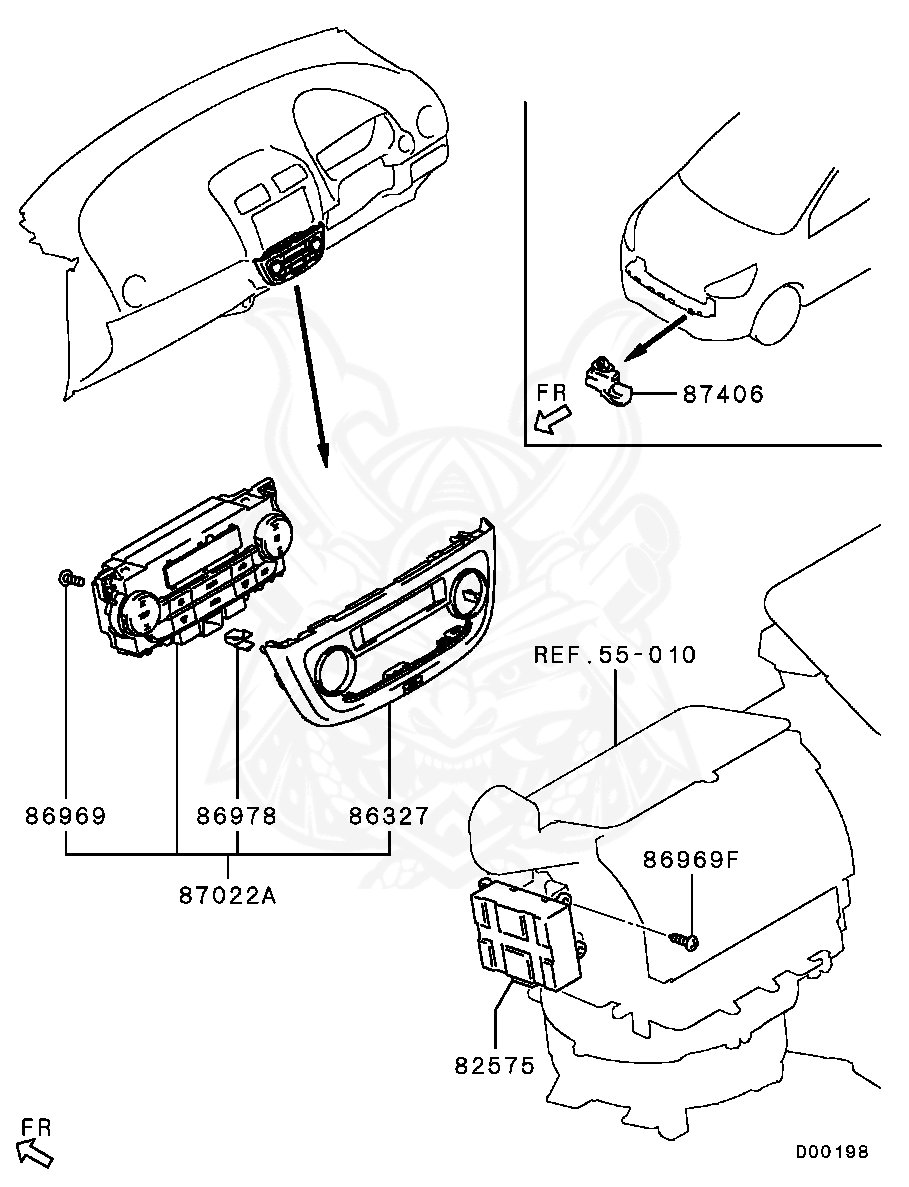 FR
87406
REF.55-010
86969
86978
86327
87022A
86969F
82575
FR
D00198