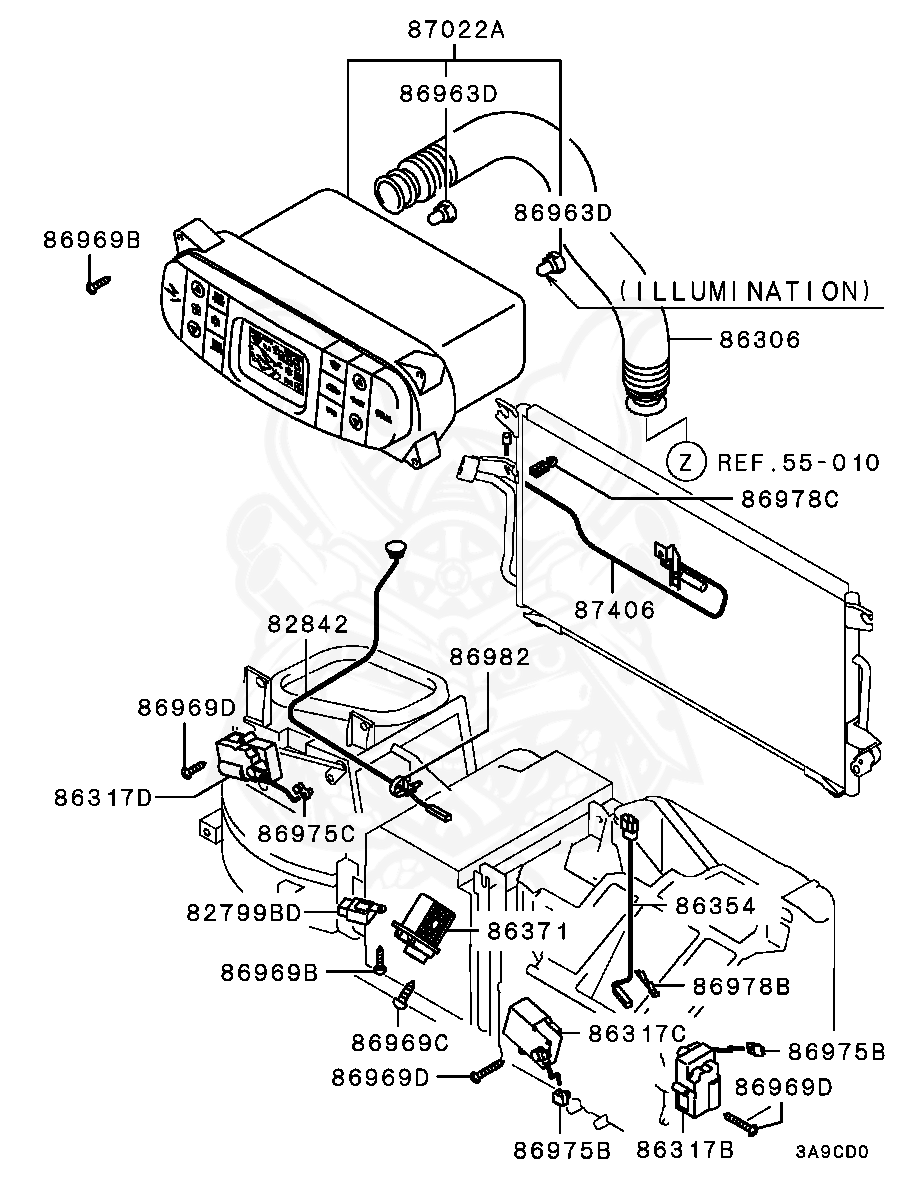 87022A
86963D
86963D
86969B
(ILLUMINATION)
86306
Z REF.55-010
86978C
87406
82842
86982
86969D
86317D
86975C
82799BD
86371
86354
86969B
86978B
86969C
86317C
86975B
86969D
86969D
86975B
86317B
3A9CD0