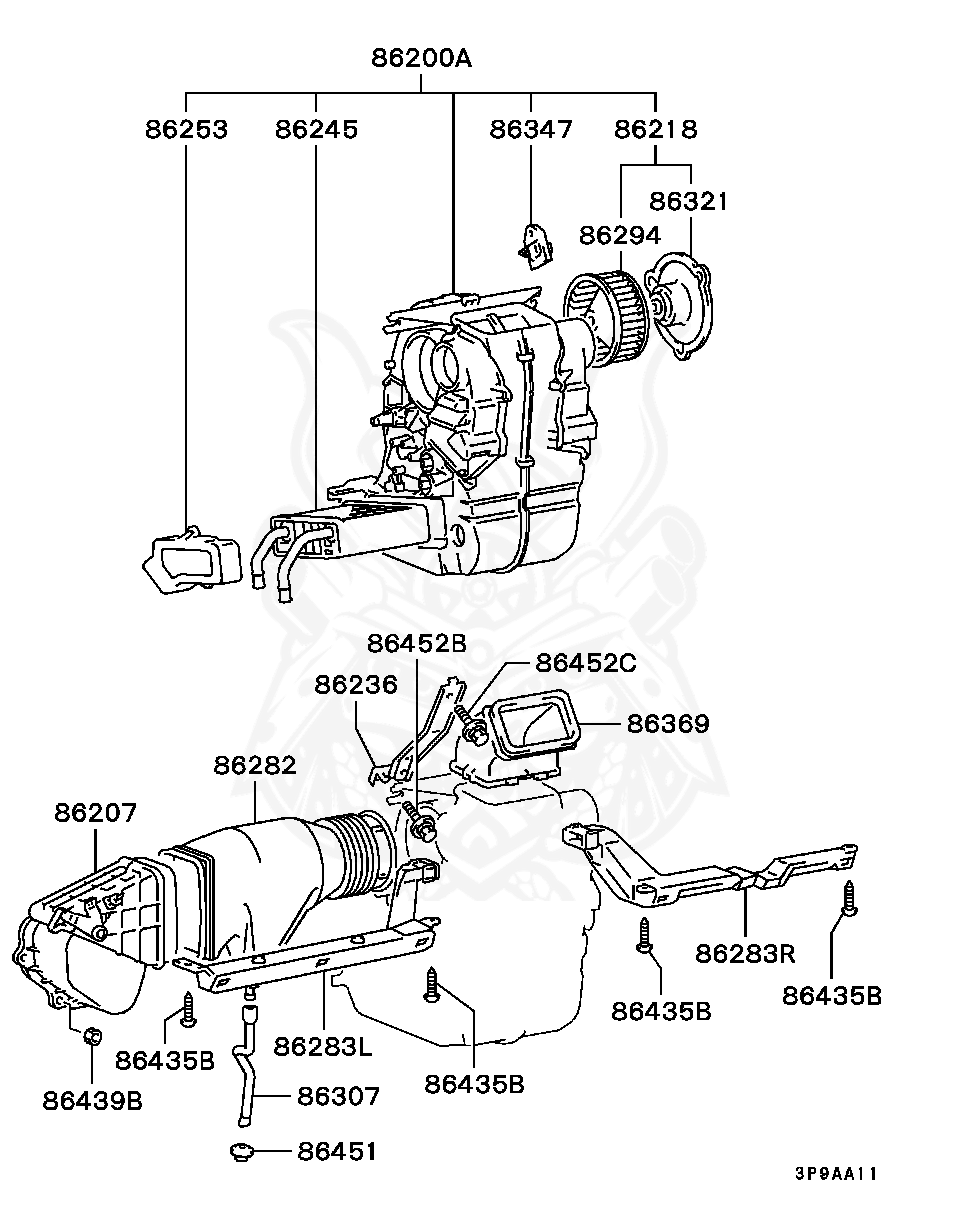 86200A
86253
86245
86347
86218
86321
86294
86452B
86452C
86236
86369
86282
86207
86283R
86435B
86435B
86435B
86283L
86435B
86439B
86307
86451
3P9AA11