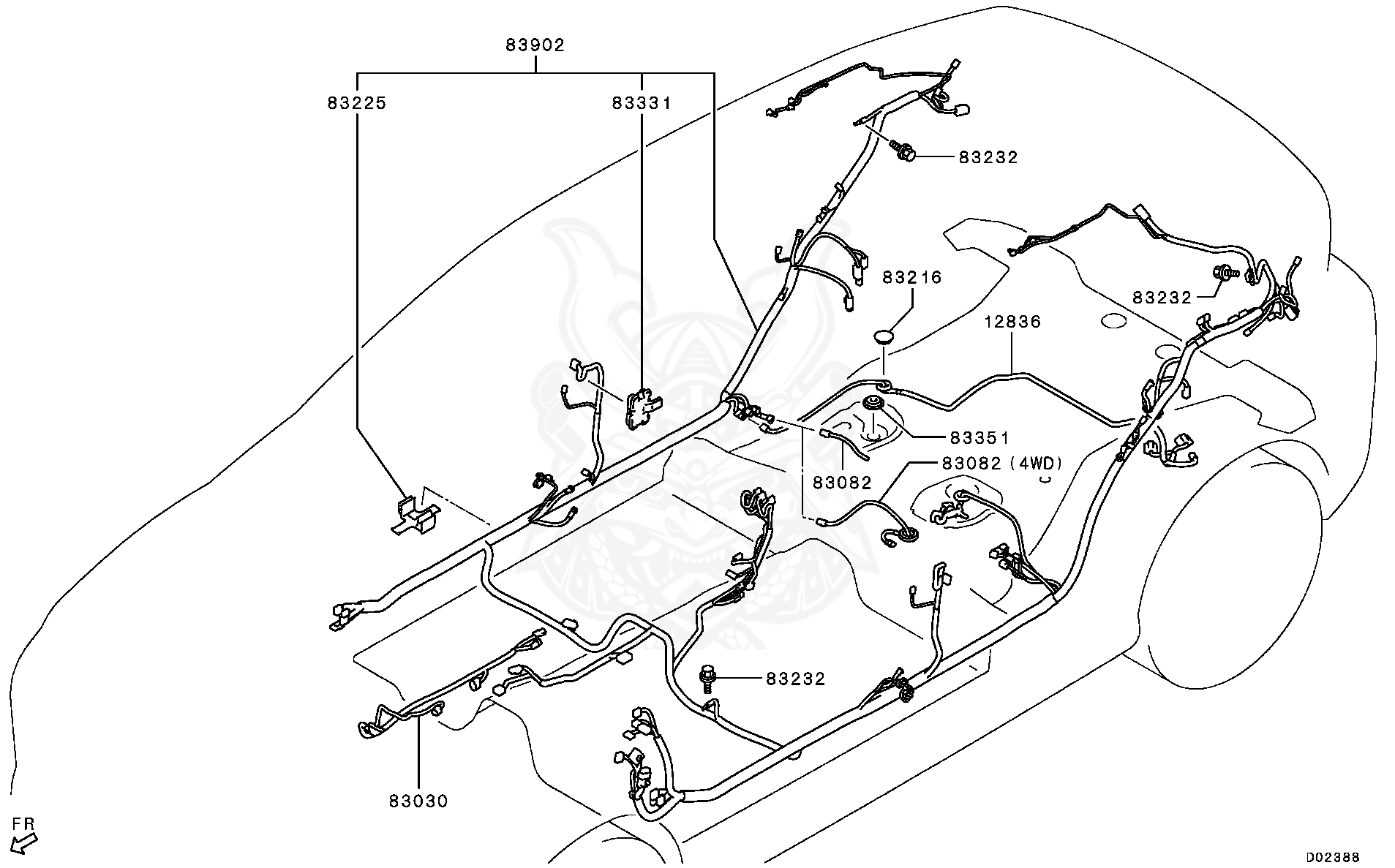 83902

83225

83331

83232

83216

83232

12836

83351

83082 (4WD)

83082

83232

83030

FR

D02388