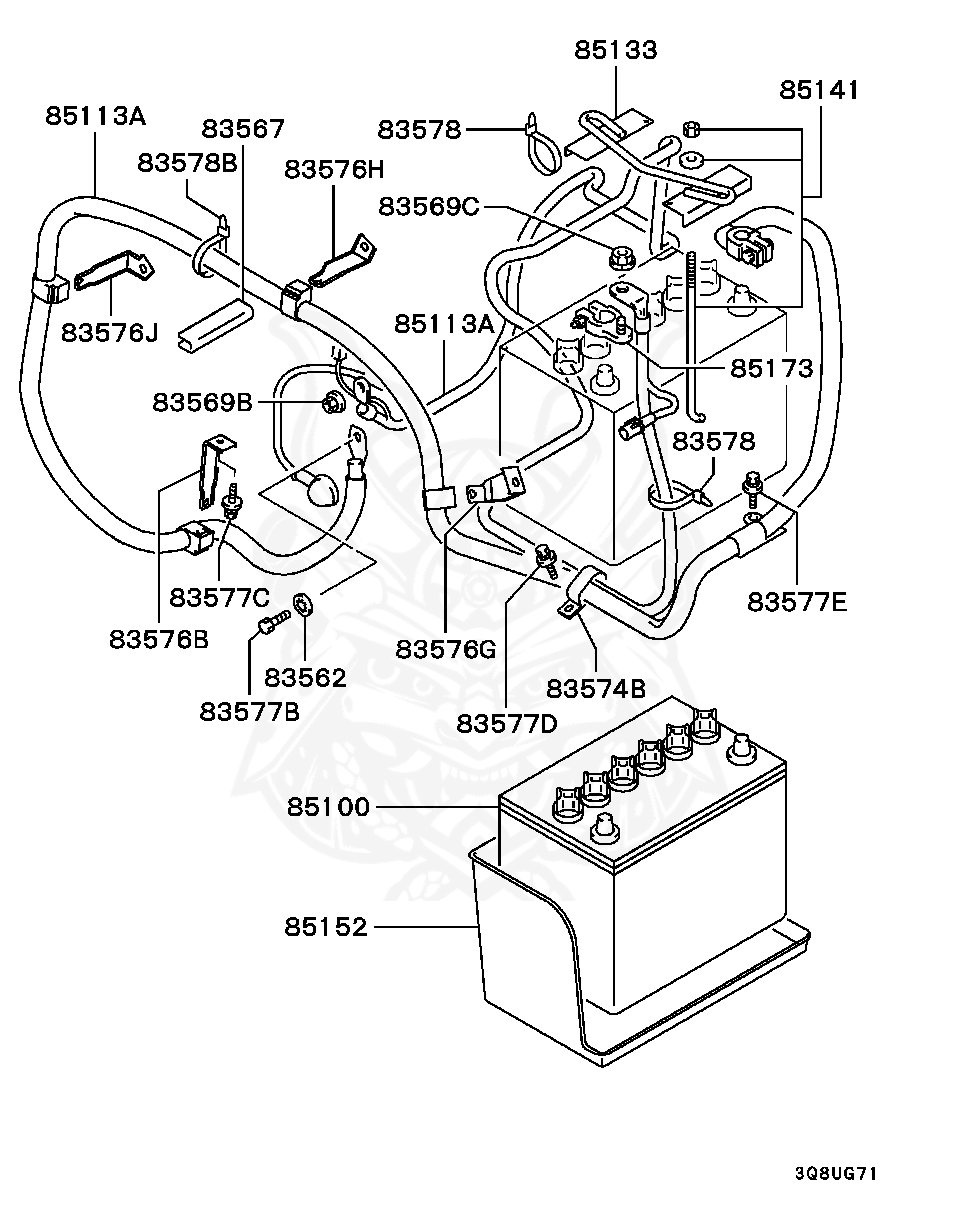 85133
85141
85113A
83567
83578
83578B
83576H
83569C
83576J
85113A
85173
83569B
83578
83577C
83577E
83576B
83576G
83562
83574B
83577B
83577D
85100
85152
3Q8UG71