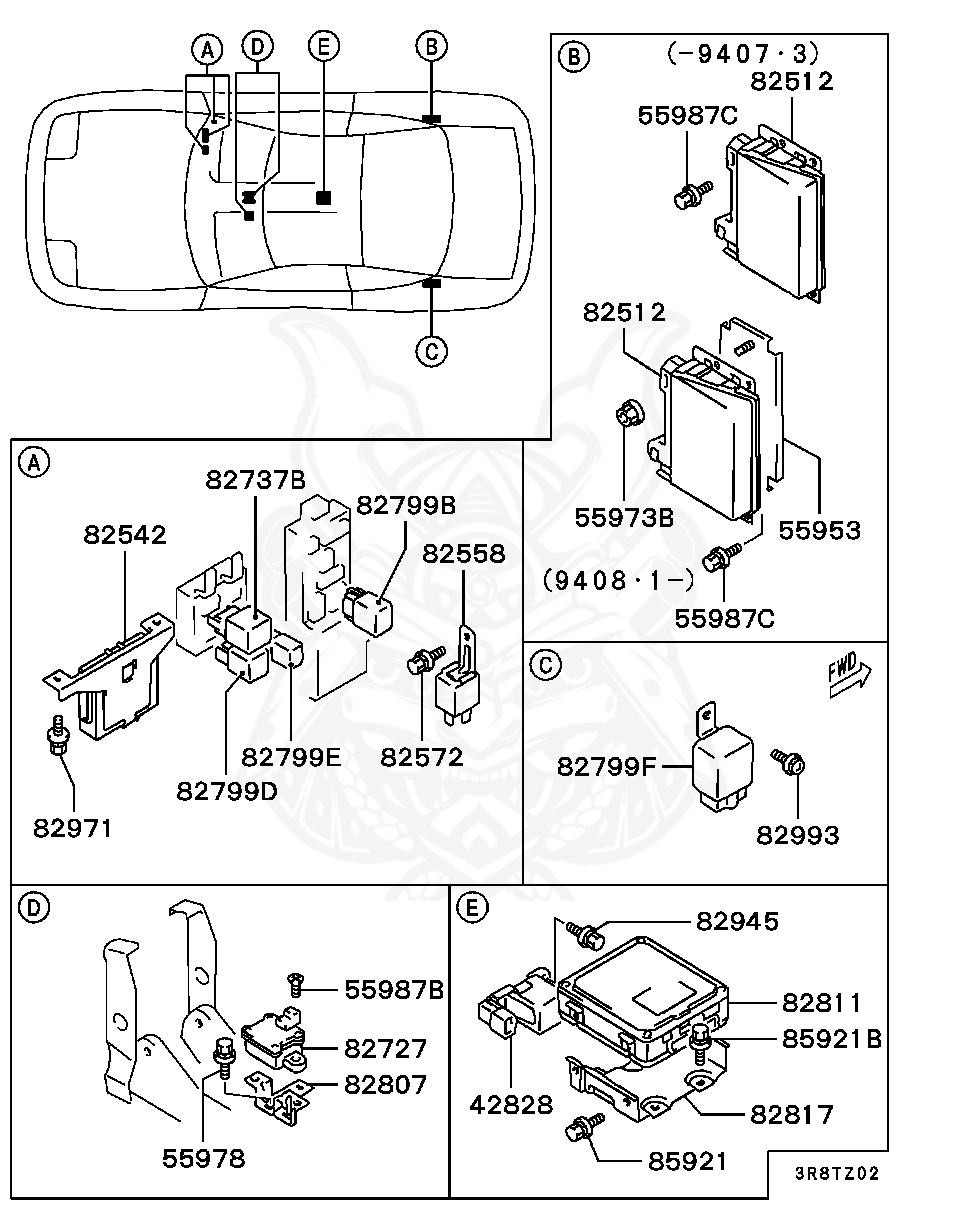 A
D
E
B
C

B
(-9407·3)
82512
55987C
82512
55973B
55953
(9408·1-)
55987C

A
82737B
82799B
82542
82558
82799E
82572
82799D
82971

C
FWD
82799F
82993

D
55987B
82727
82807
55978

E
82945
82811
85921B
42828
82817
85921

3R8TZ02