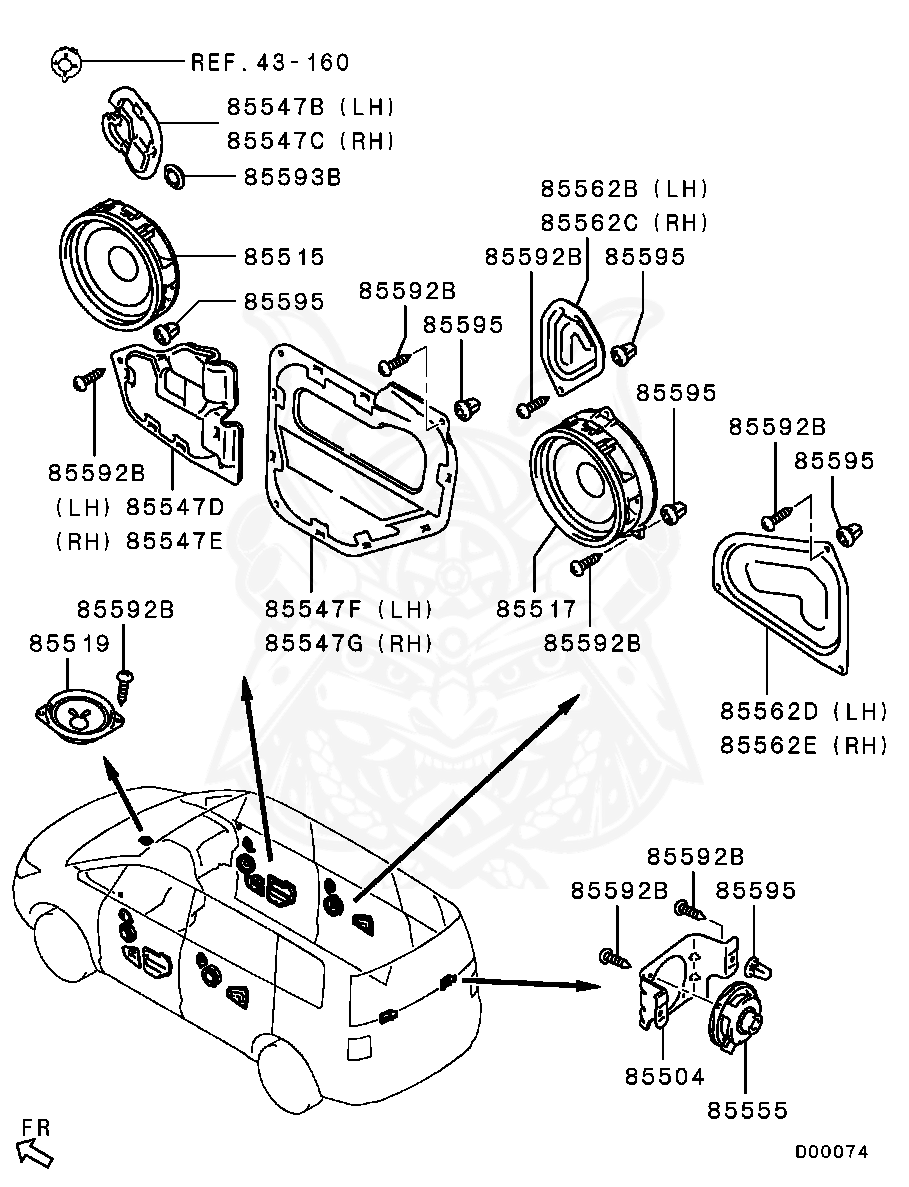 REF.43-160

85547B (LH)
85547C (RH)

85593B

85515

85595

85592B

(LH) 85547D
(RH) 85547E

85592B

85595

85547F (LH)
85547G (RH)

85562B (LH)
85562C (RH)

85592B

85595

85595

85517

85592B

85592B

85595

85562D (LH)
85562E (RH)

85592B

85519

85592B

85592B

85595

85504

85555

FR

D00074