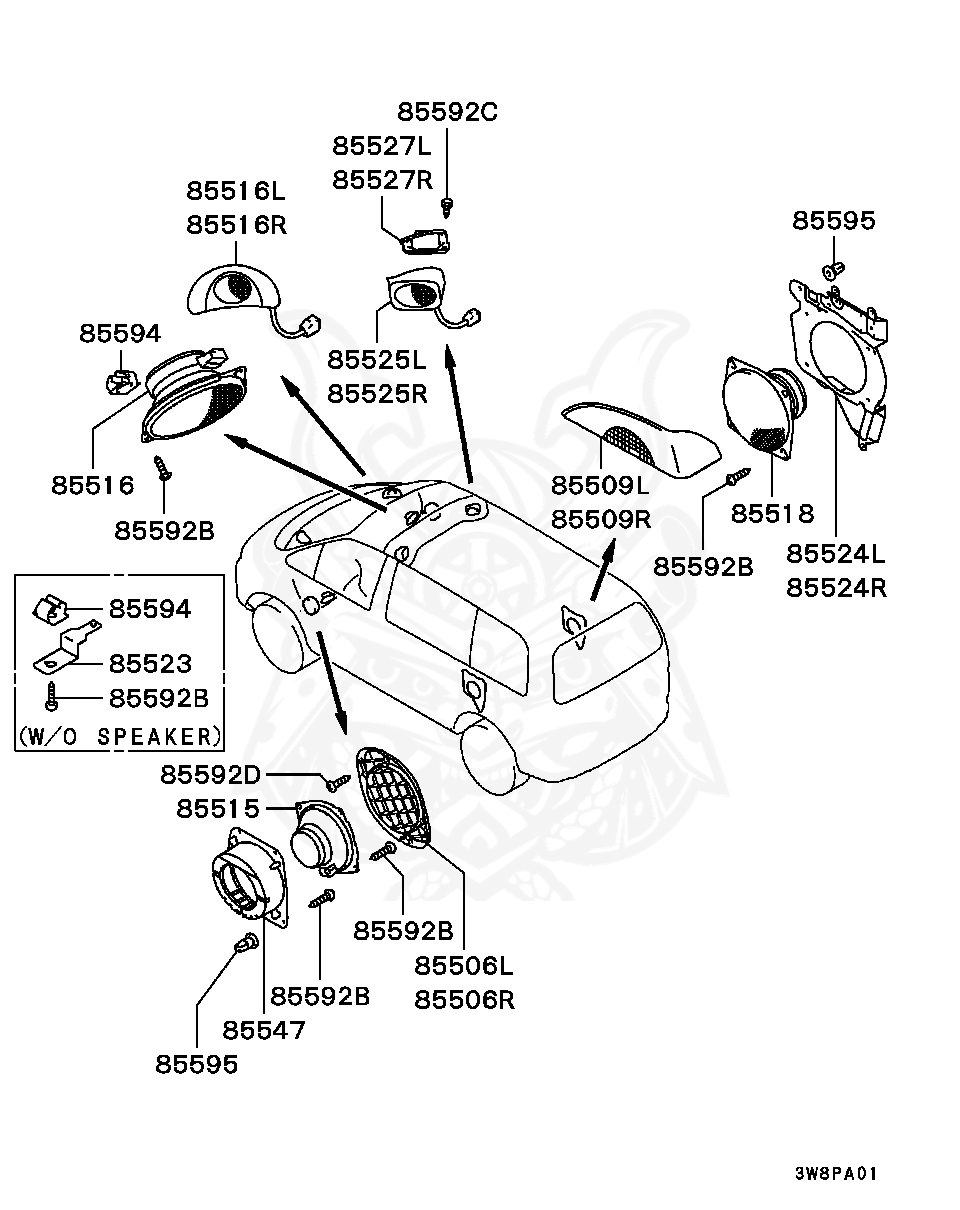 85592C
85527L
85527R
85516L
85516R
85595
85594
85525L
85525R
85516
85592B
85509L
85509R
85518
85592B
85524L
85524R
85594
85523
85592B
(W/O SPEAKER)
85592D
85515
85592B
85506L
85506R
85592B
85547
85595
3W8PA01