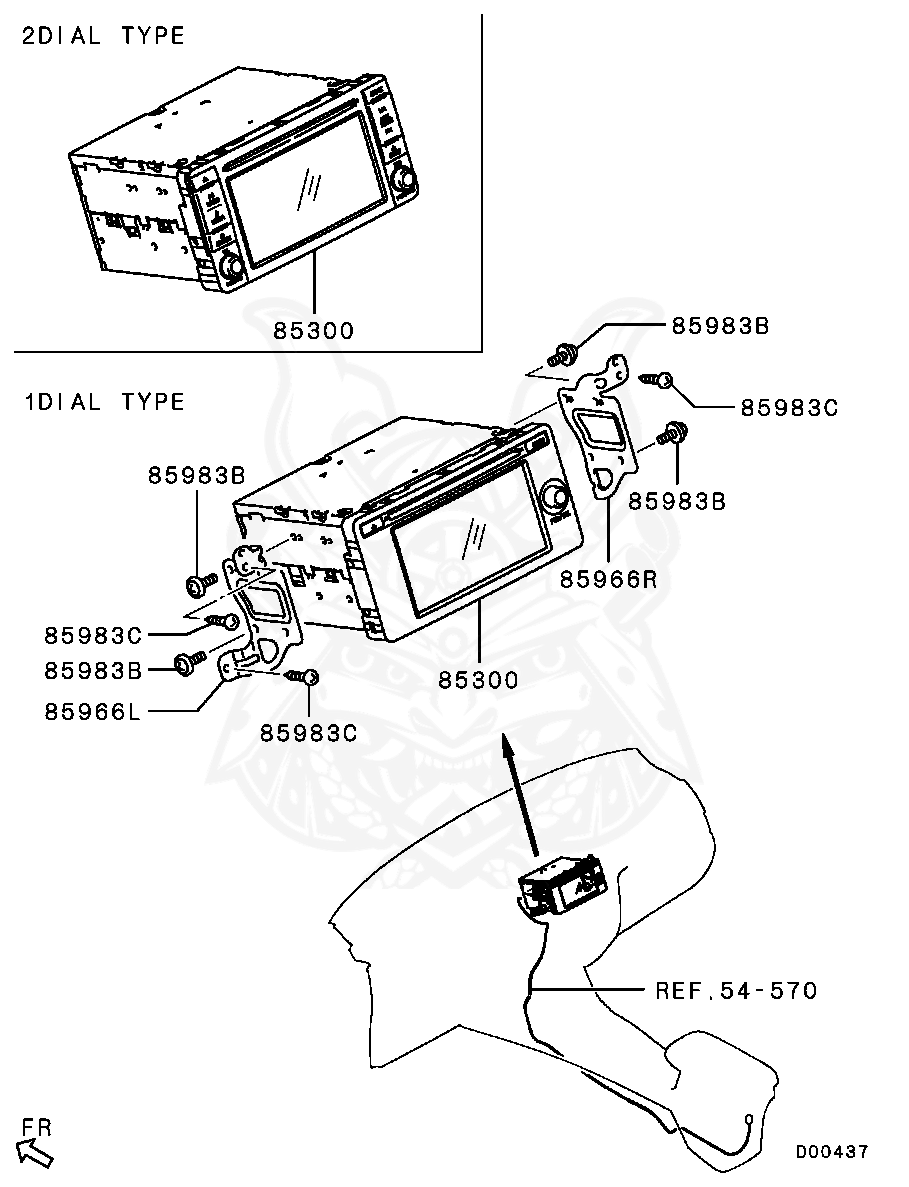 2DIAL TYPE

85300

1DIAL TYPE

85983B

85983C

85983B

85966R

85983B

85983C

85983B

85966L

85983C

85300

REF.54-570

FR

D00437