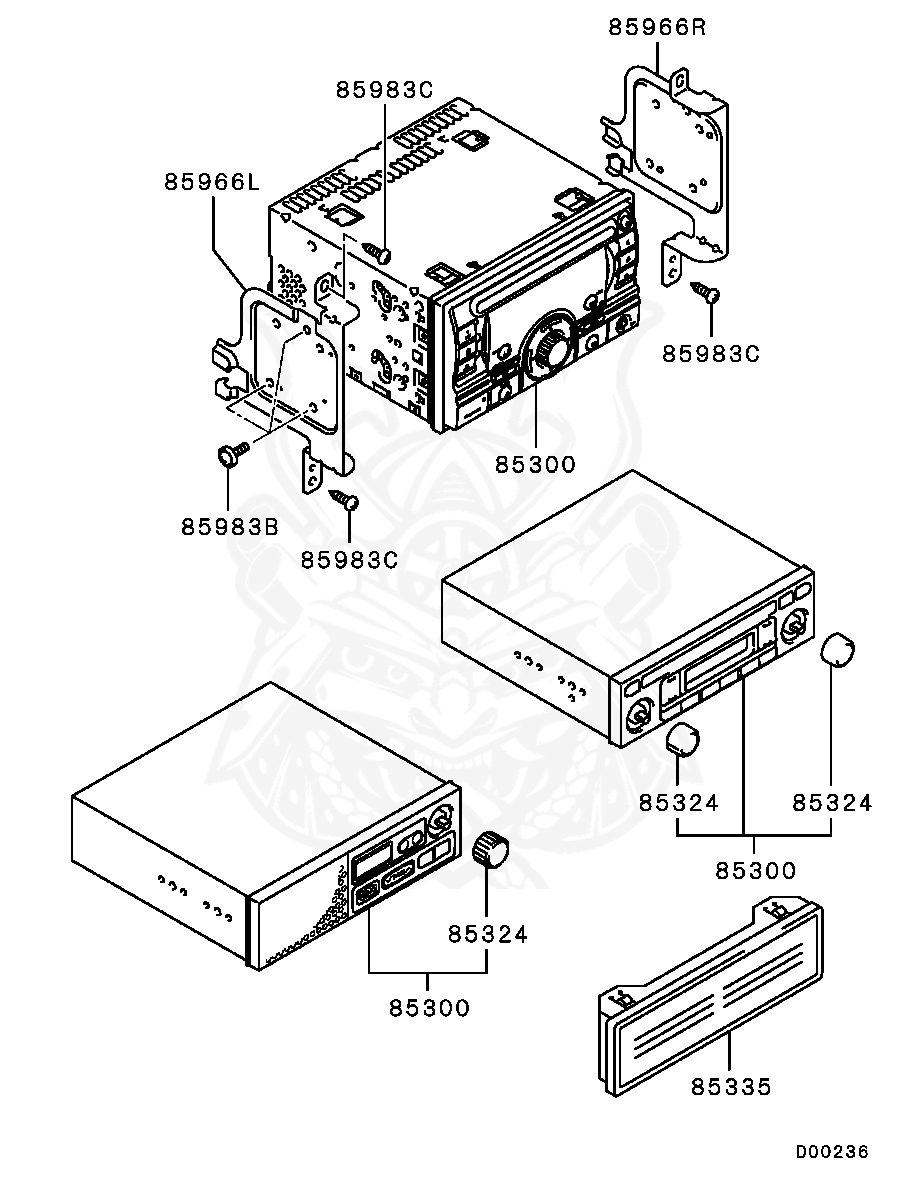 85966R
85983C
85966L
85983C
85300
85983B
85983C
85324
85324
85300
85324
85300
85335
D00236