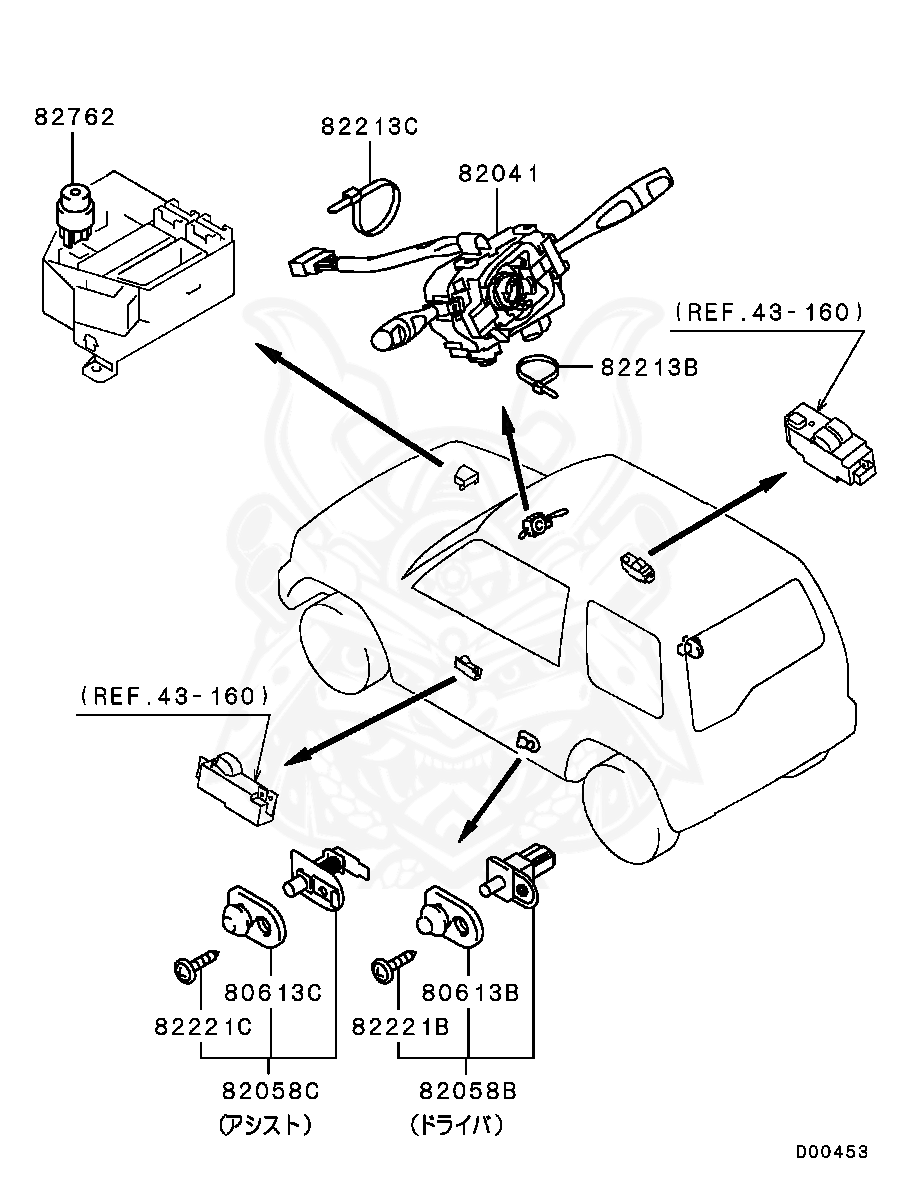 82762

82213C

82041

(REF.43-160)

82213B

(REF.43-160)

80613C

82221C

82058C
(アシスト)

80613B

82221B

82058B
(ドライバ)

D00453