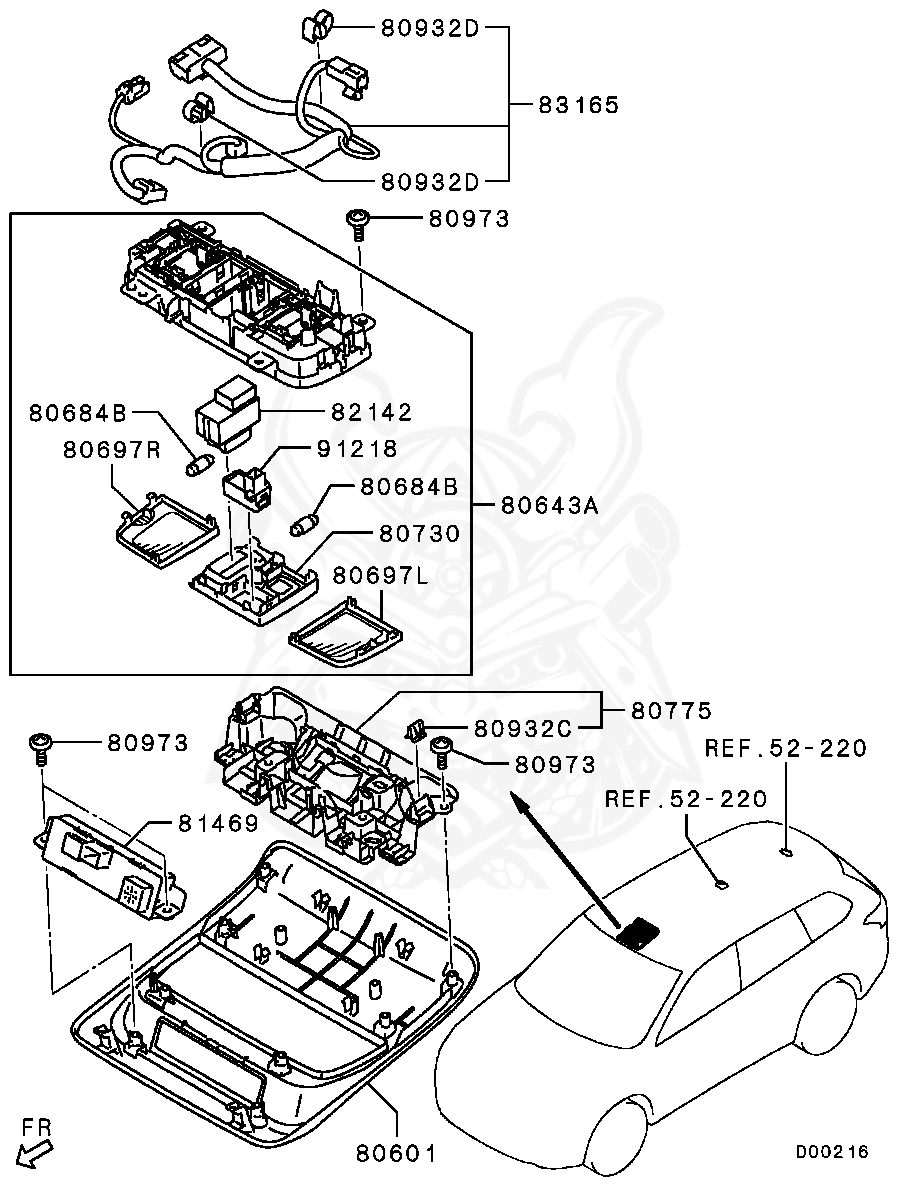 80932D
83165
80932D
80973
80684B
82142
80697R
91218
80684B
80643A
80730
80697L
80775
80932C
80973
80973
REF.52-220
REF.52-220
81469
80601
FR
D00216