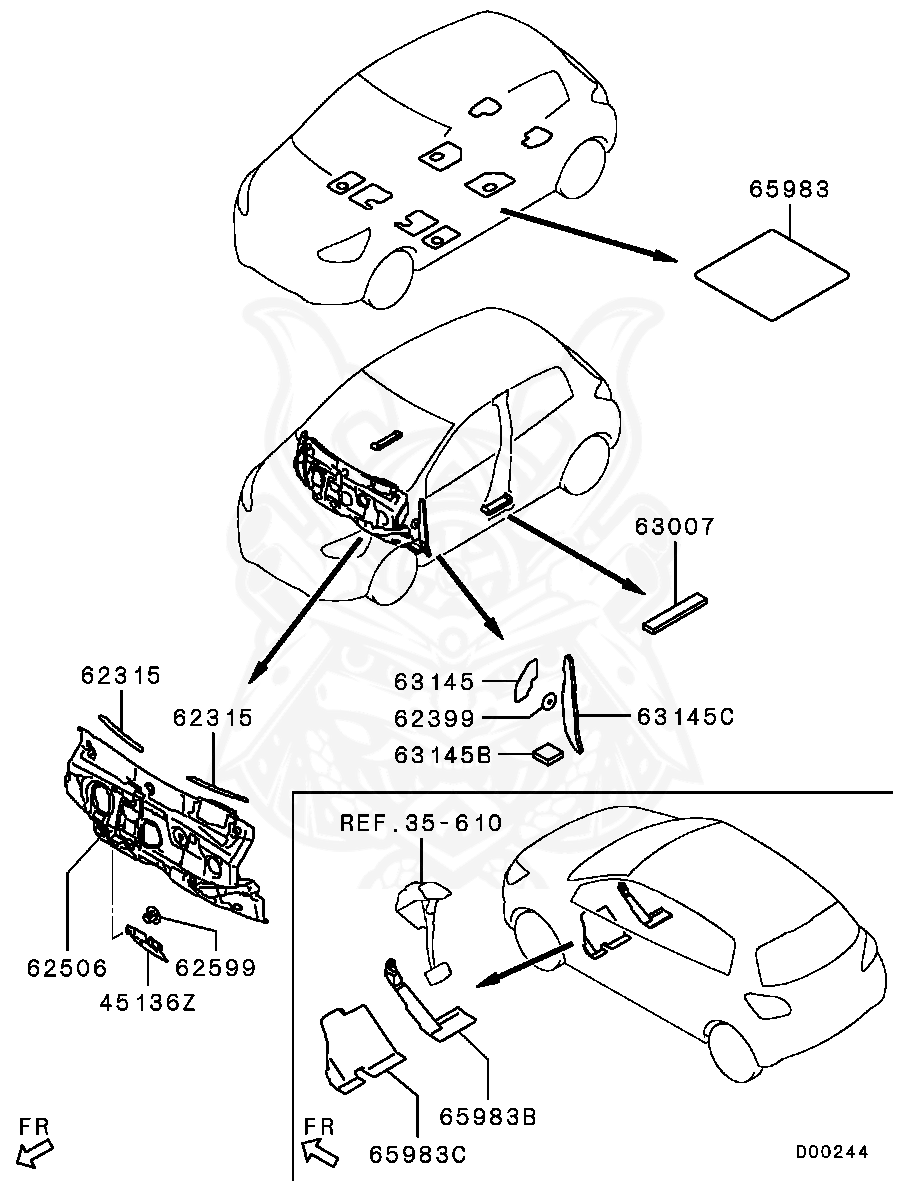 65983

63007

62315

62315

63145

62399

63145C

63145B

REF.35-610

62506

62599

45136Z

65983B

65983C

FR

FR

D00244