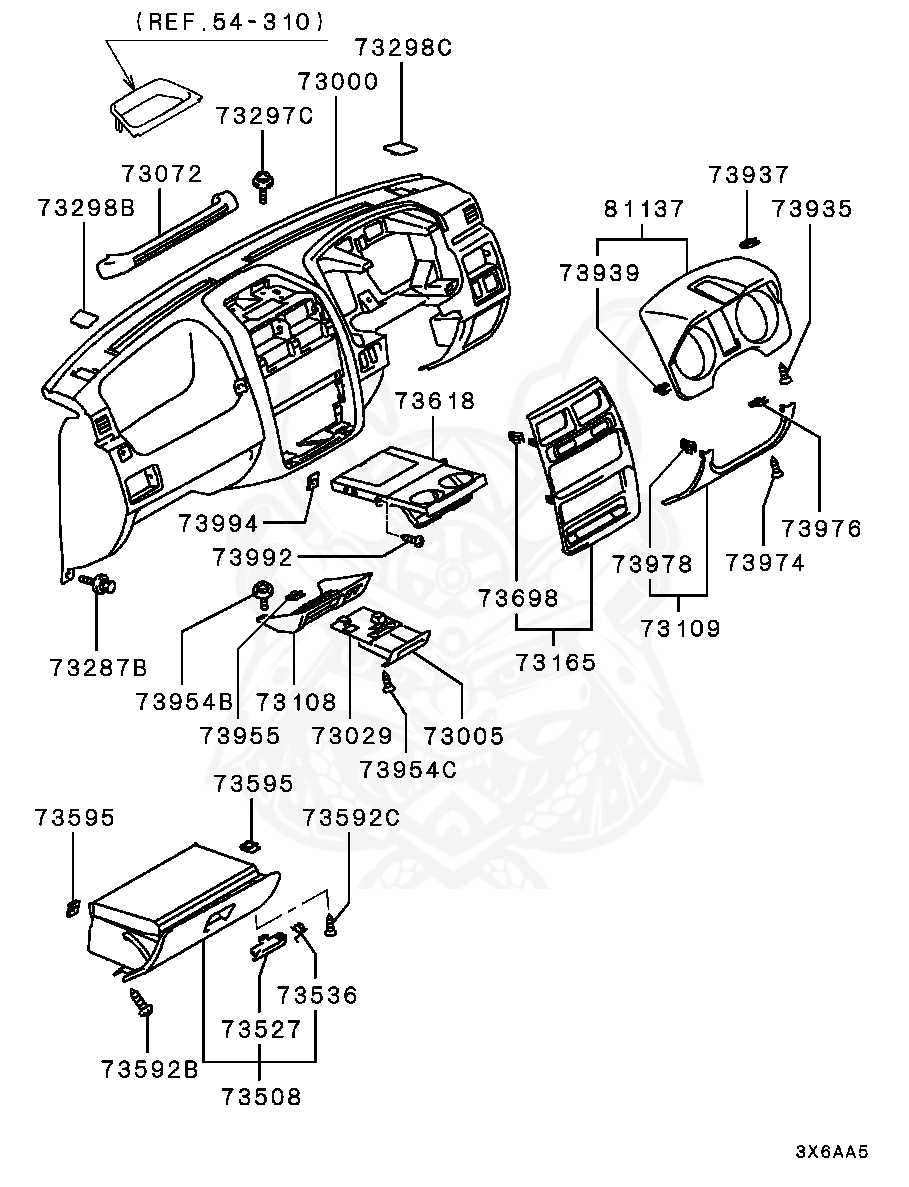 (REF.54-310)
73298C
73000
73297C
73072
73298B
73937
81137
73935
73939
73618
73994
73992
73976
73978
73974
73698
73109
73165
73287B
73954B
73108
73955
73029
73005
73954C
73595
73595
73592C
73536
73527
73592B
73508
3X6AA5