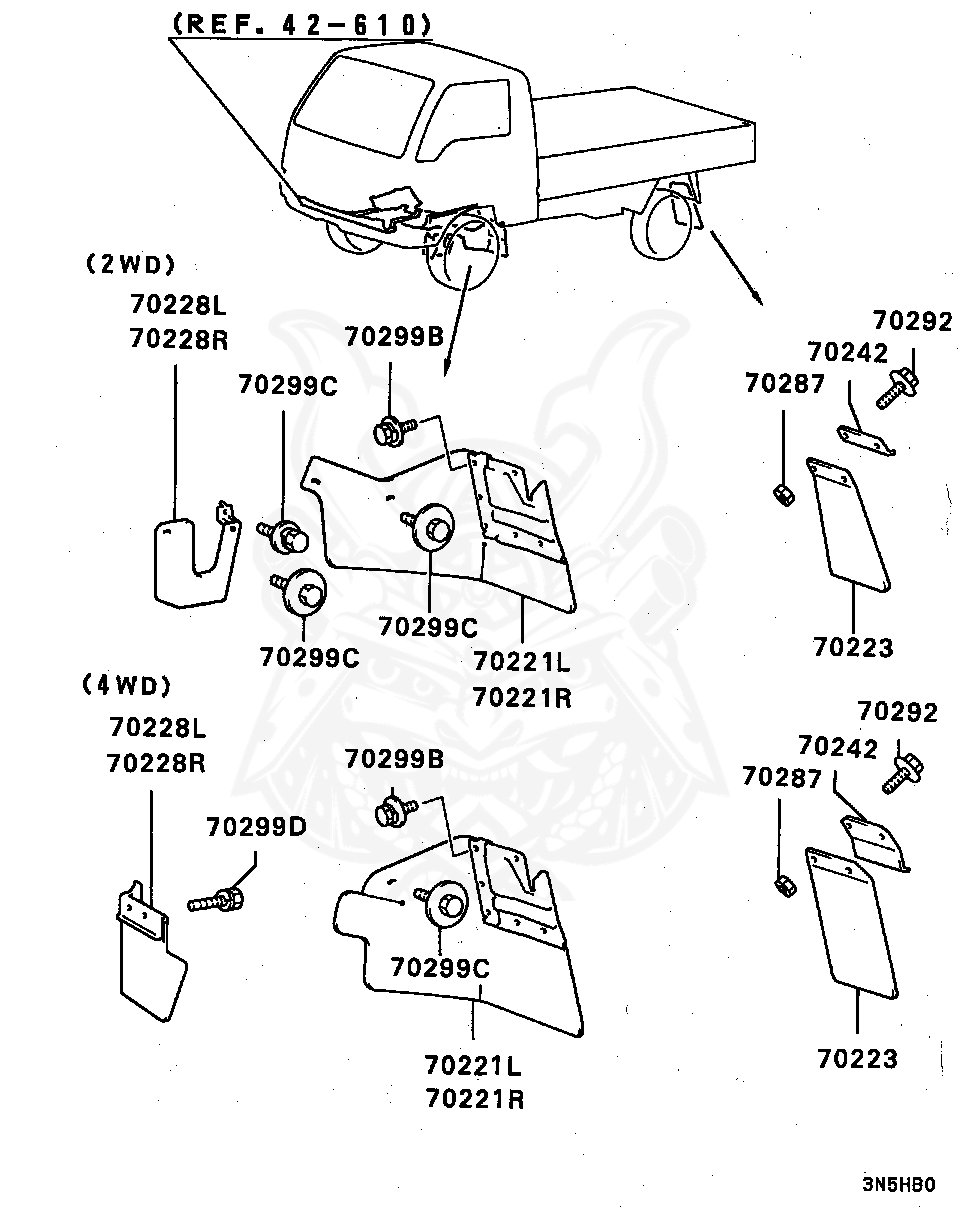 (REF. 42-610)

(2WD)
70228L
70228R

70299B
70299C
70299C
70299C
70221L
70221R

70292
70242
70287
70223

(4WD)
70228L
70228R

70299B
70299D
70299C
70221L
70221R

70292
70242
70287
70223

3N5HB0