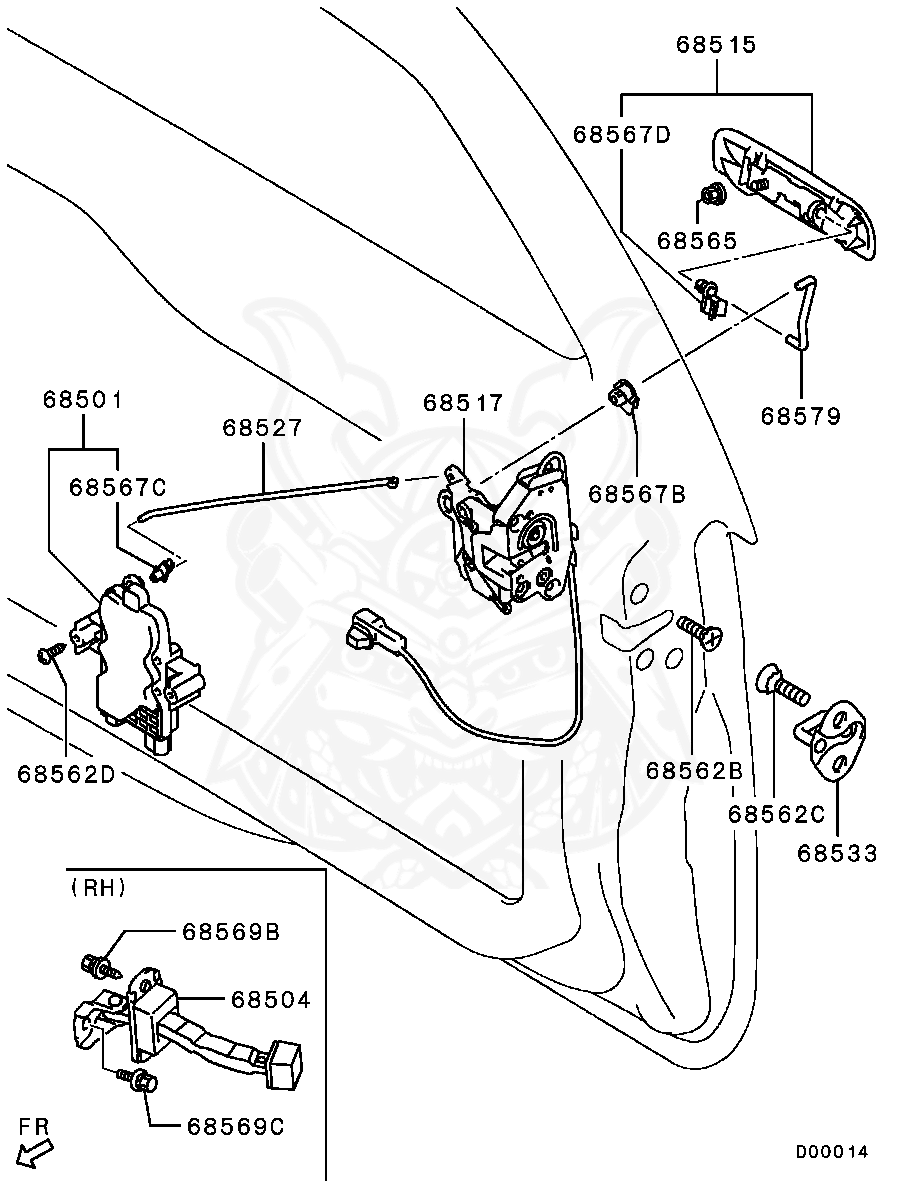 68515
68567D
68565
68579
68501
68527
68517
68567C
68567B
68562D
68562B
68562C
68533
(RH)
68569B
68504
68569C
FR
D00014