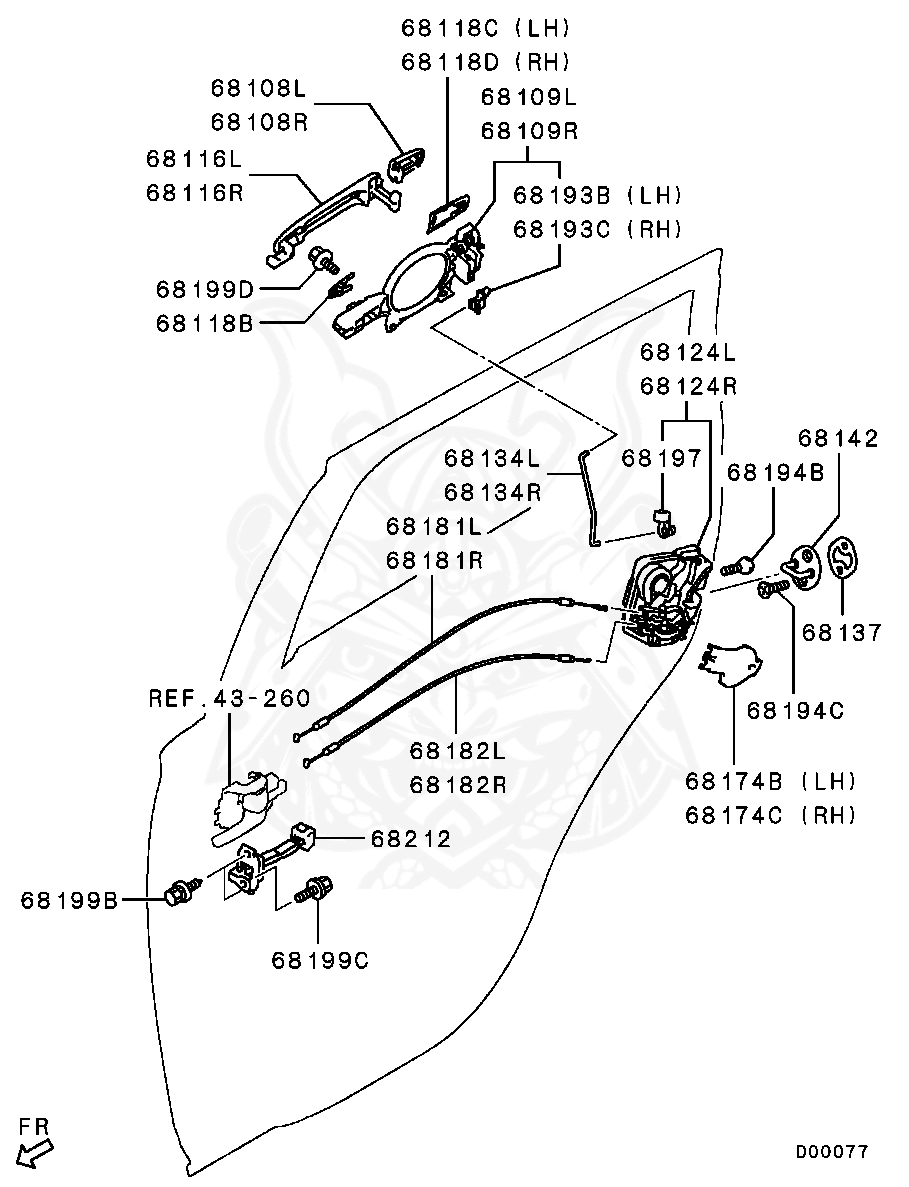 68118C (LH)
68118D (RH)
68108L
68108R
68109L
68109R
68116L
68116R
68193B (LH)
68193C (RH)
68199D
68118B
68124L
68124R
68142
68134L
68134R
68197
68194B
68181L
68181R
68137
REF.43-260
68194C
68182L
68182R
68174B (LH)
68174C (RH)
68212
68199B
68199C
FR
D00077