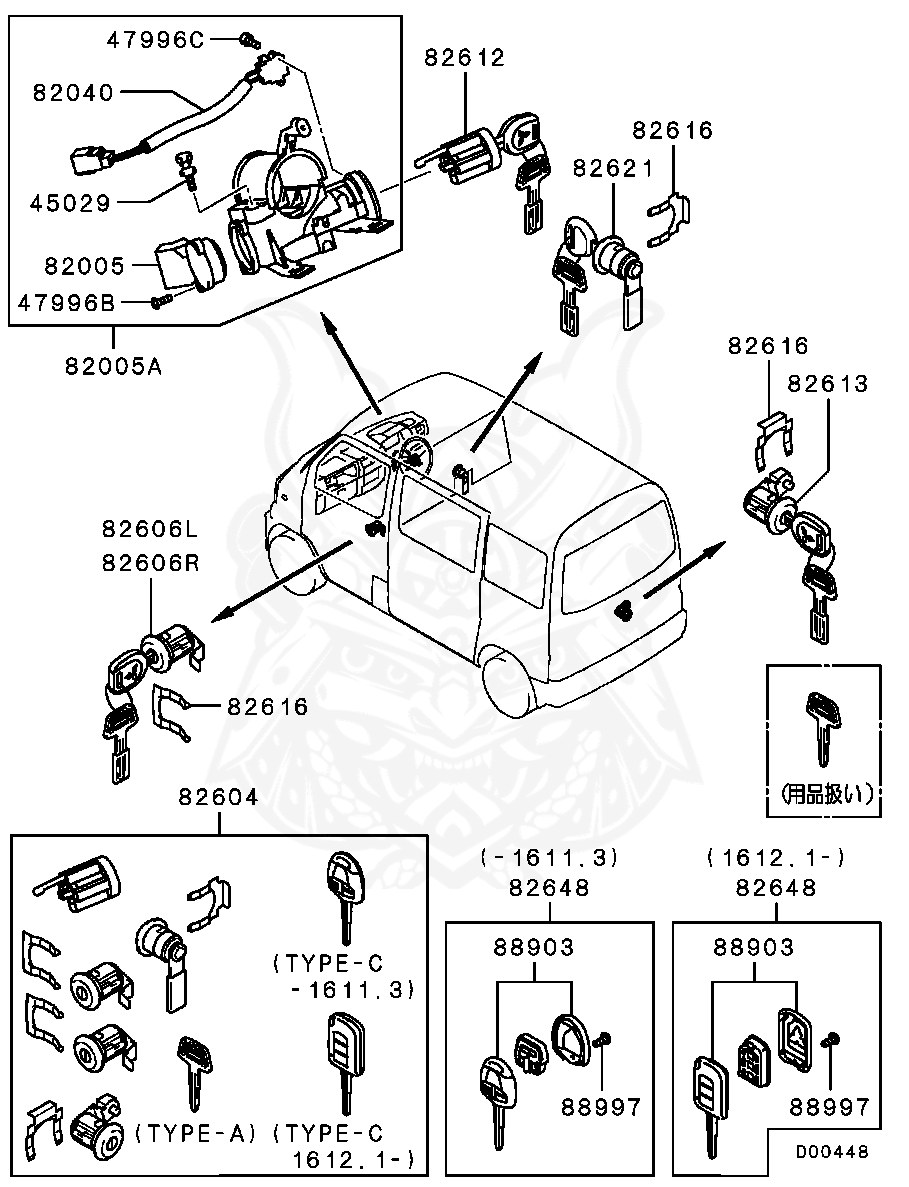 47996C
82040
45029
82005
47996B
82005A
82612
82616
82621
82616
82613
82606L
82606R
82616
(用品扱い)
82604
(TYPE-C -1611.3)
(TYPE-A)
(TYPE-C 1612.1-)
(-1611.3)
82648
88903
88997
(1612.1-)
82648
88903
88997
D00448