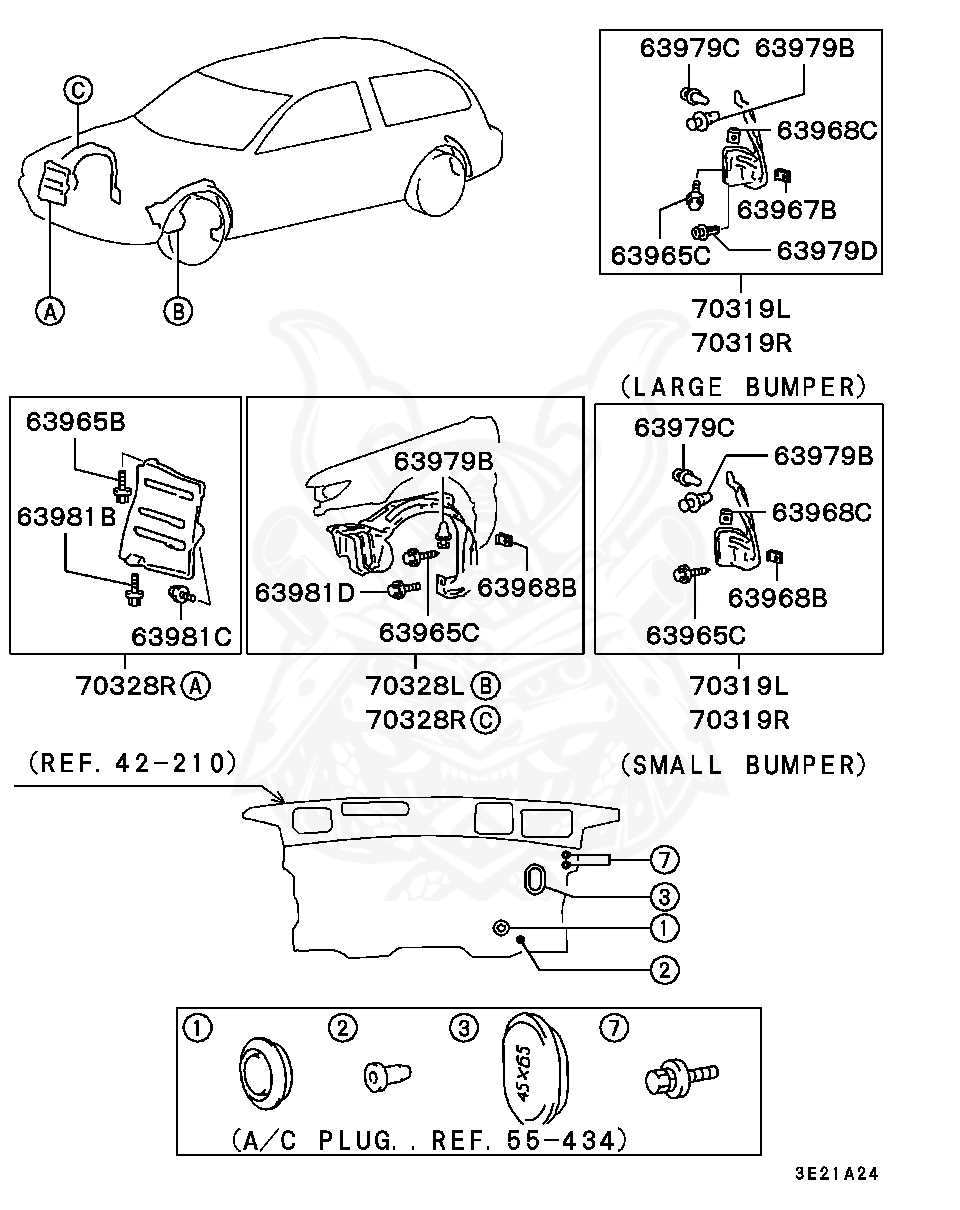 C
A
B

63979C 63979B
63968C
63967B
63965C
63979D
70319L
70319R
(LARGE BUMPER)

63965B
63981B
63981C
70328R A

63979B
63981D
63968B
63965C
70328L B
70328R C

63979C
63979B
63968C
63968B
63965C
70319L
70319R
(SMALL BUMPER)

(REF. 42-210)
7
3
1
2

1
2
3
45×65
7
(A/C PLUG. . REF. 55-434)

3E21A24