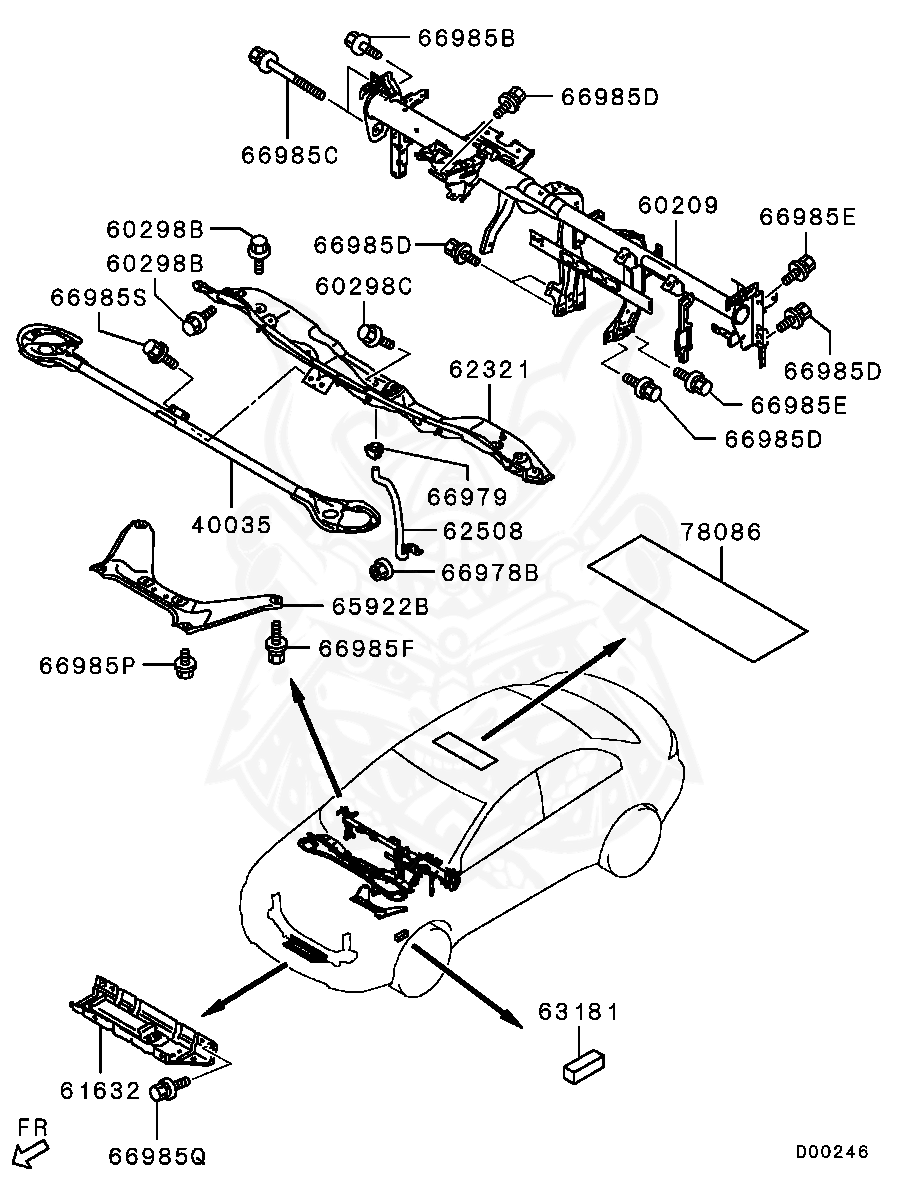 66985B
66985D
66985C
60209
66985E
60298B
66985D
60298B
60298C
66985S
66985D
62321
66985E
66985D
66979
40035
62508
78086
66978B
65922B
66985F
66985P
63181
61632
66985Q
FR
D00246