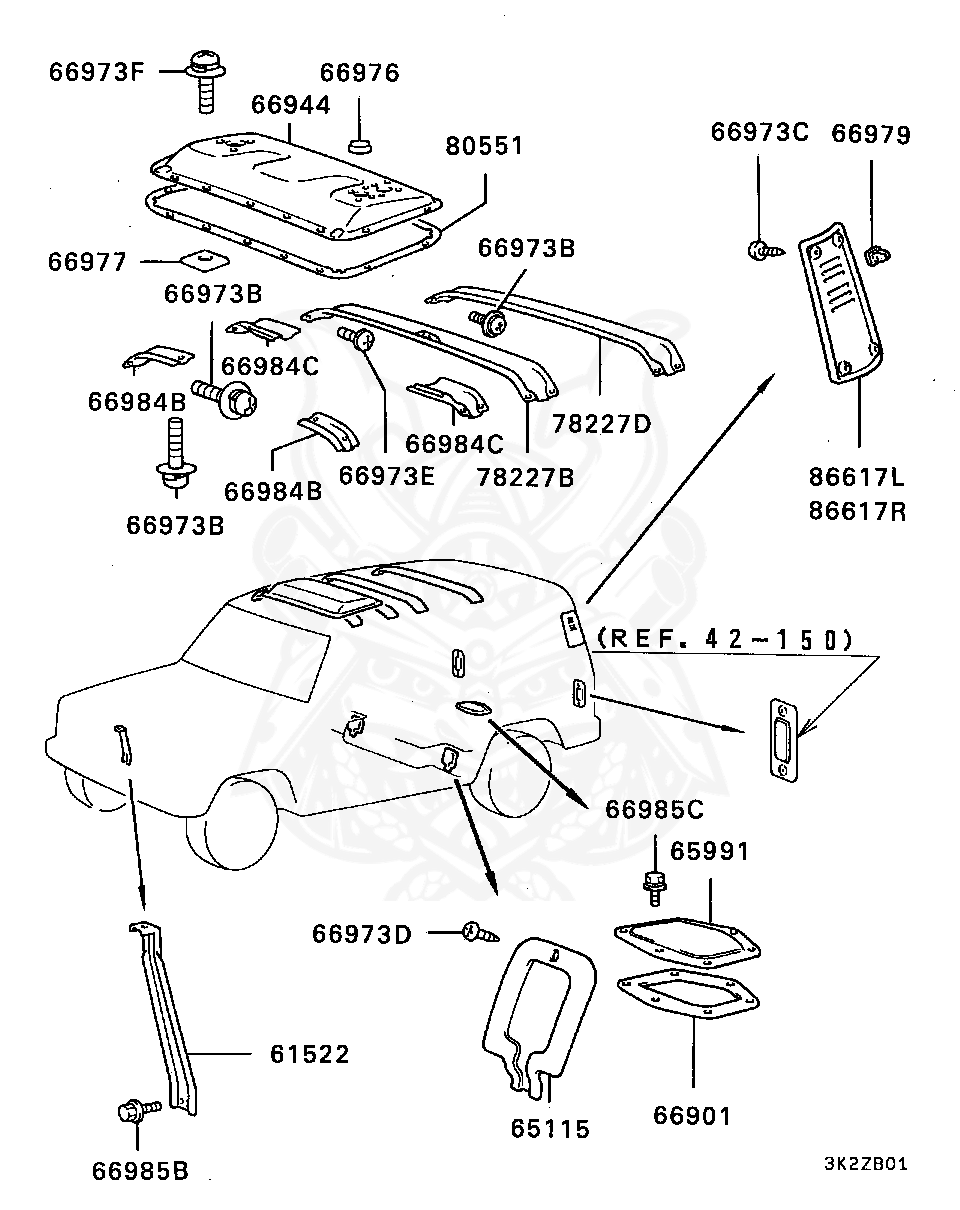 66973F
66976
66944
80551
66973C
66979
66977
66973B
66973B
66984C
66984B
66984C
78227D
66984B
66973E
78227B
66973B
86617L
86617R
(REF. 42-150)
66985C
65991
66973D
61522
65115
66901
66985B
3K2ZB01