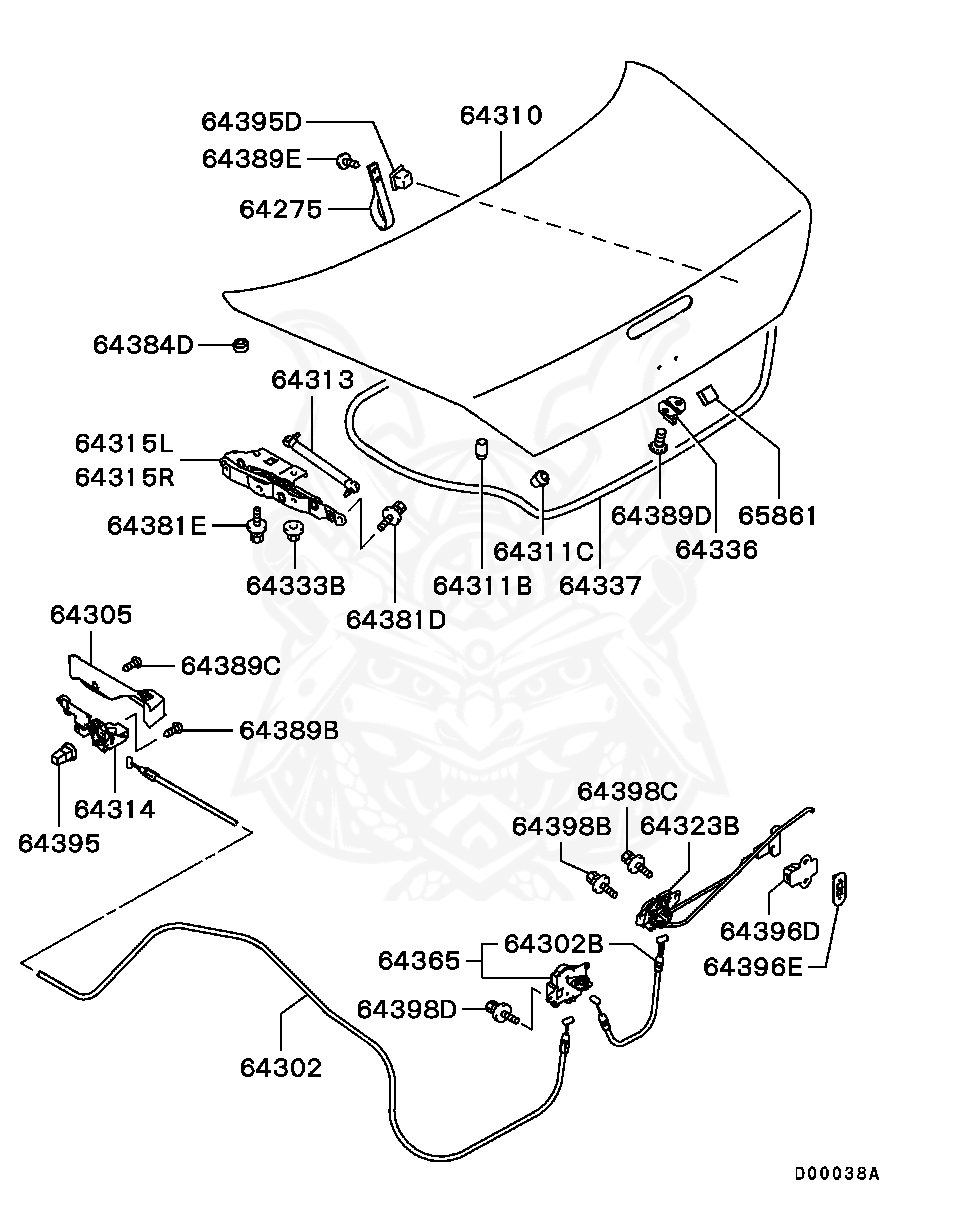 64395D
64310
64389E
64275
64384D
64313
64315L
64315R
64381E
64333B
64381D
64311B
64311C
64337
64389D
64336
65861
64305
64389C
64389B
64314
64395
64398C
64398B
64323B
64396D
64396E
64365
64302B
64398D
64302
D00038A