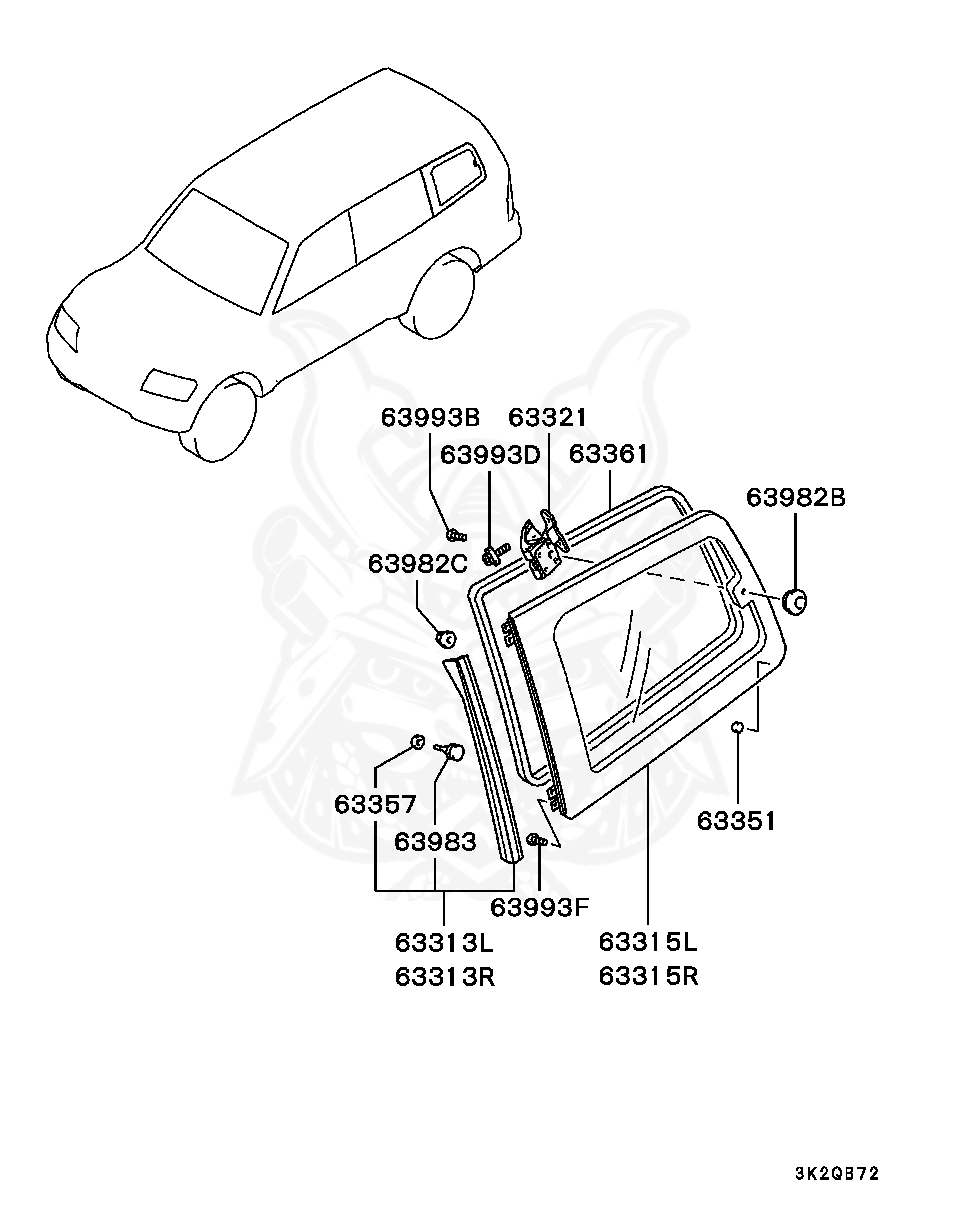 63993B
63321
63993D
63361
63982B
63982C
63357
63983
63351
63993F
63313L
63313R
63315L
63315R
3K2QB72