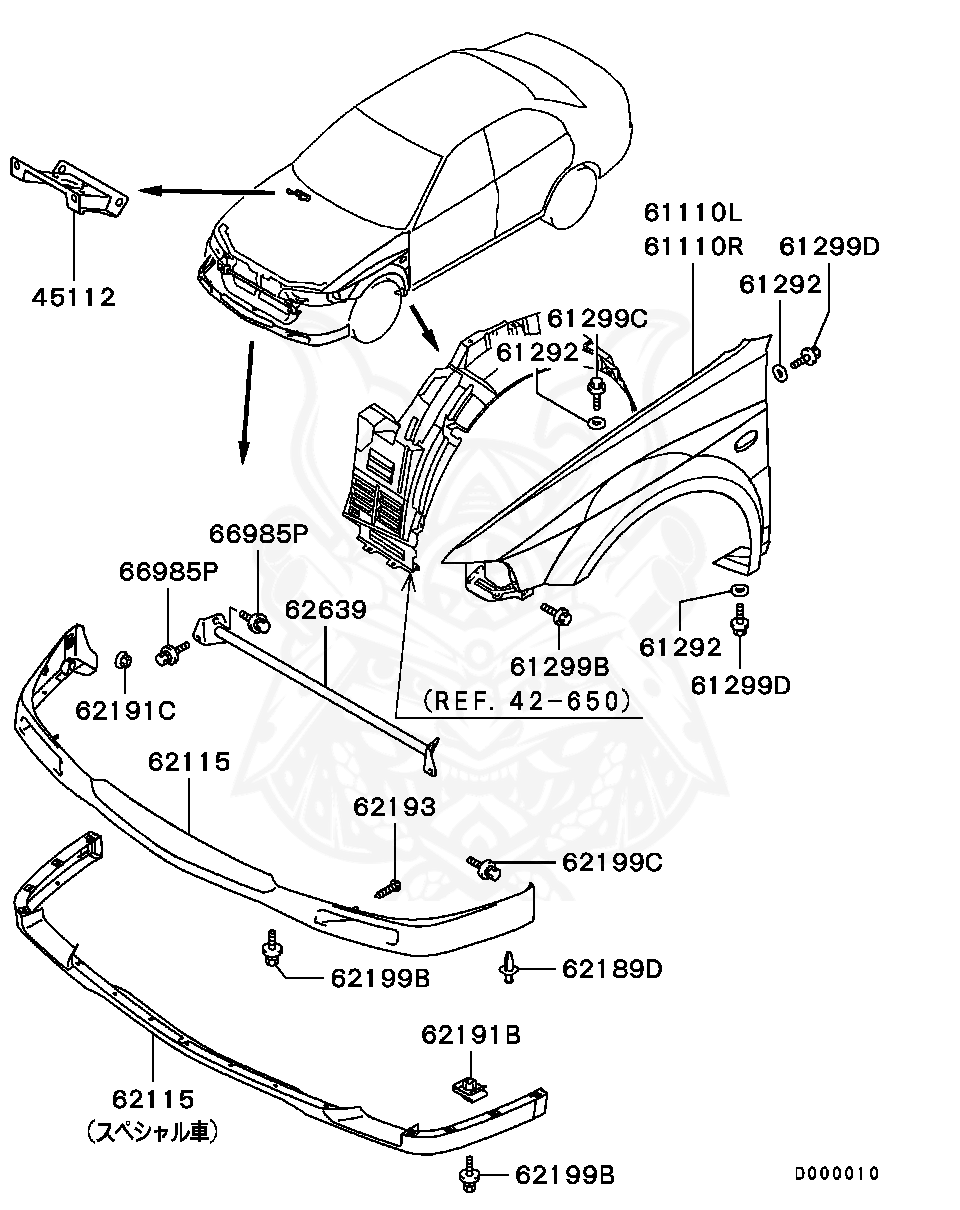 45112

61110L
61110R
61299D
61292
61299C
61292

66985P
66985P
62639
62191C
61299B
61292
61299D
(REF. 42-650)

62115
62193
62199C
62199B
62189D

62191B
62115
(スペシャル車)
62199B
D000010