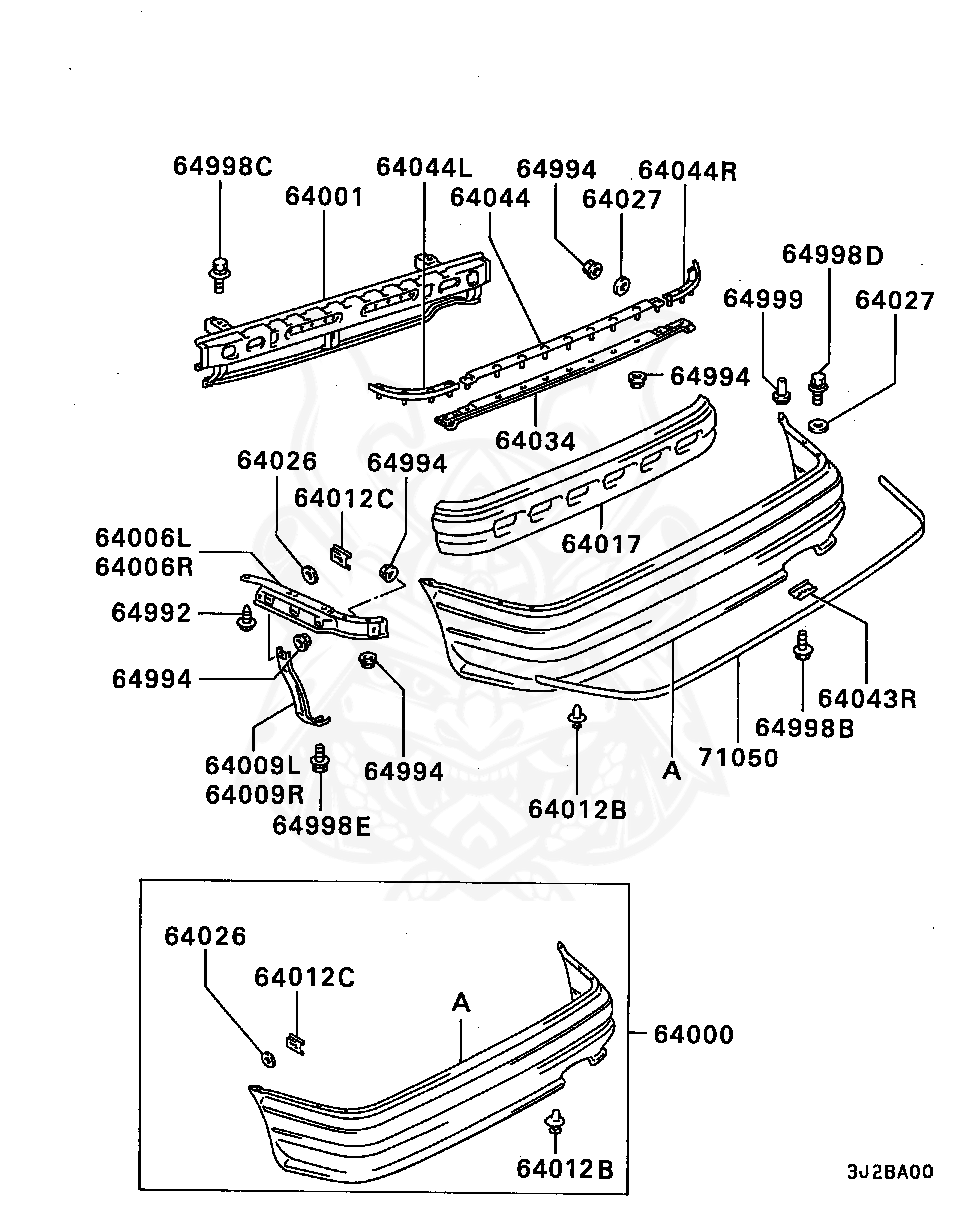 64998C
64001
64044L
64044
64994
64027
64044R
64998D
64999
64027
64994
64034
64026
64994
64012C
64017
64006L
64006R
64992
64994
64009L
64009R
64998E
64994
64012B
A
71050
64998B
64043R
64026
64012C
A
64000
64012B
3J2BA00