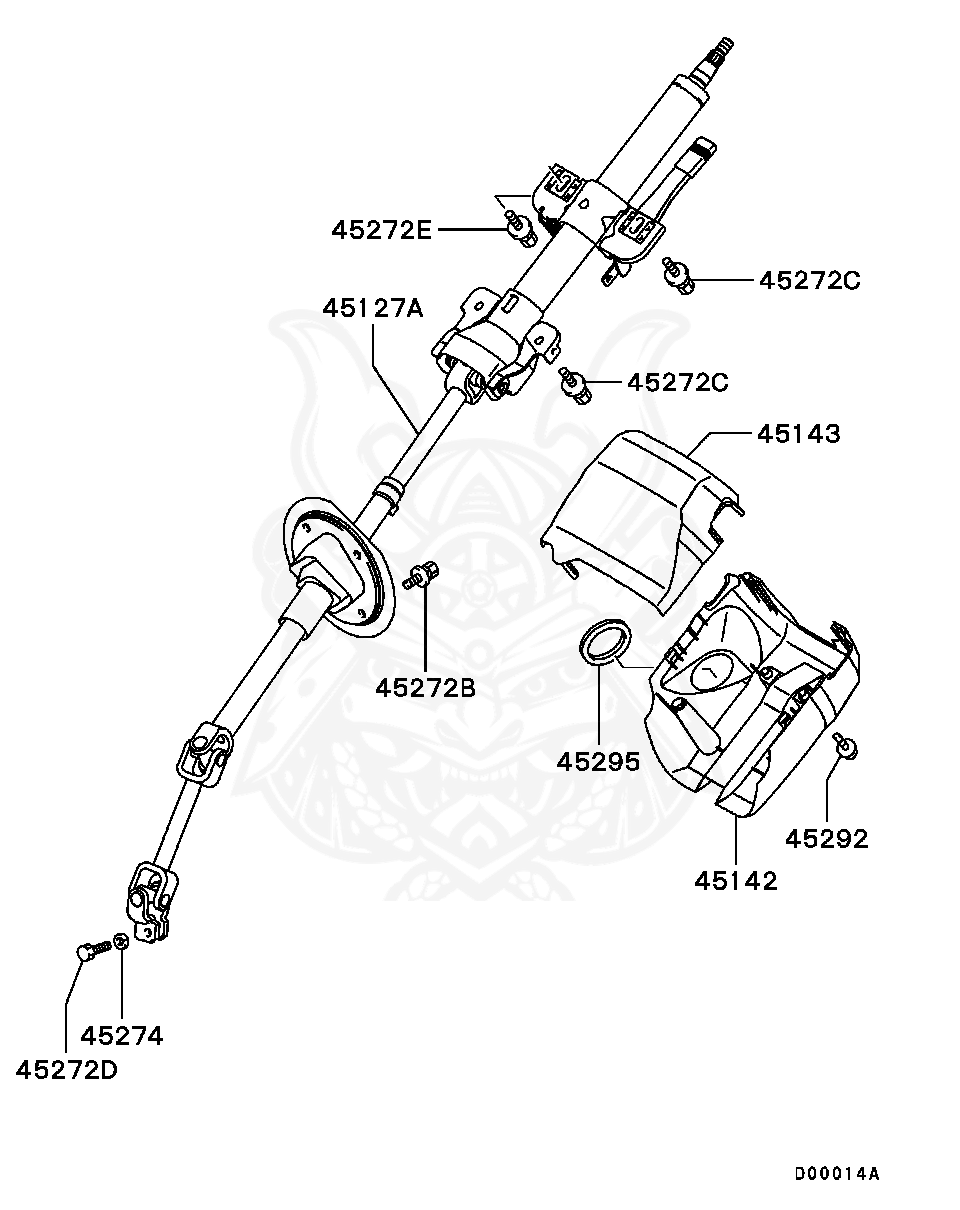 45272E
45272C
45127A
45272C
45143
45272B
45295
45292
45142
45274
45272D
D00014A