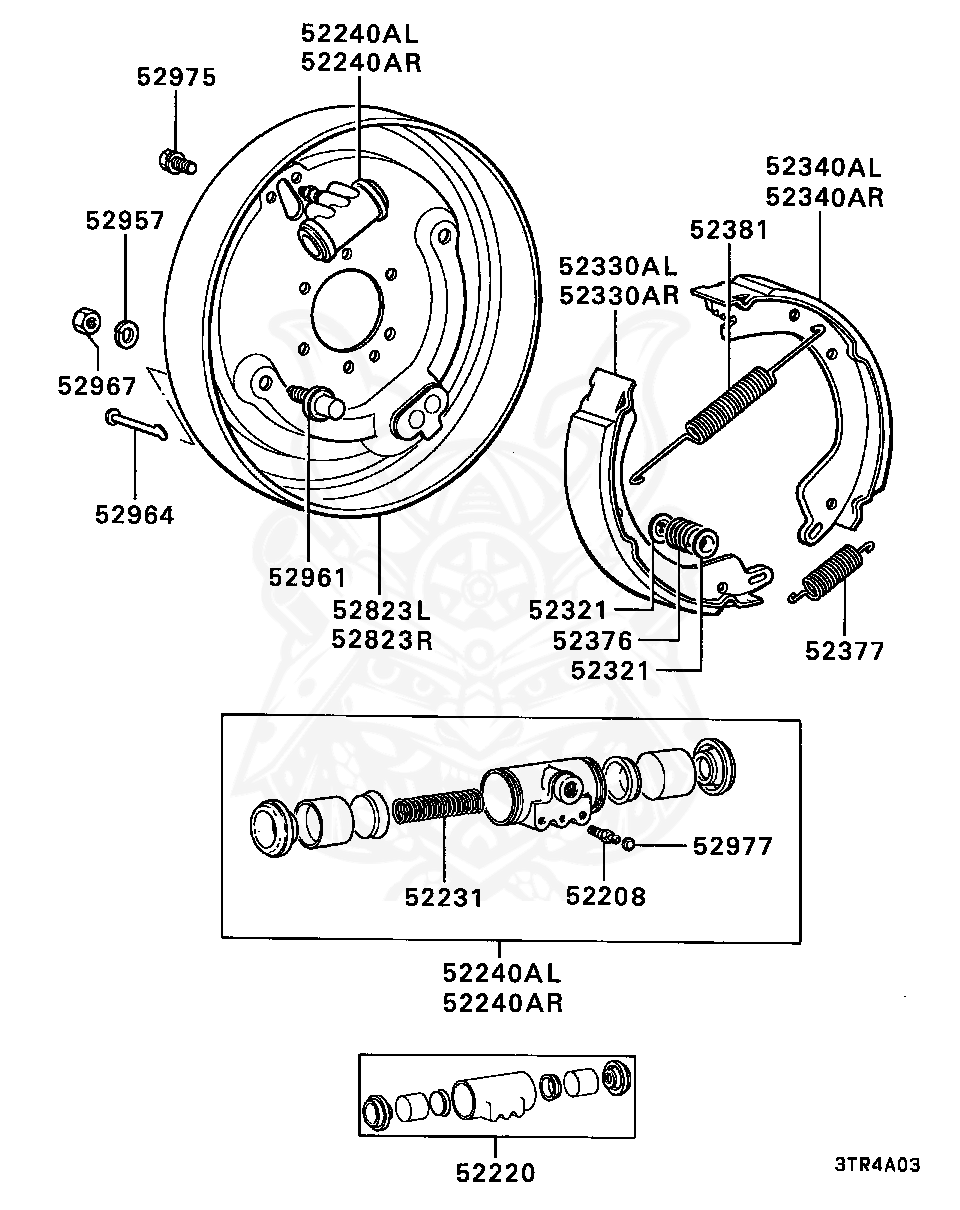 52240AL
52240AR

52975

52957

52967

52964

52961

52823L
52823R

52340AL
52340AR

52381

52330AL
52330AR

52321

52376

52321

52377

52977

52231

52208

52240AL
52240AR

52220

3TR4A03