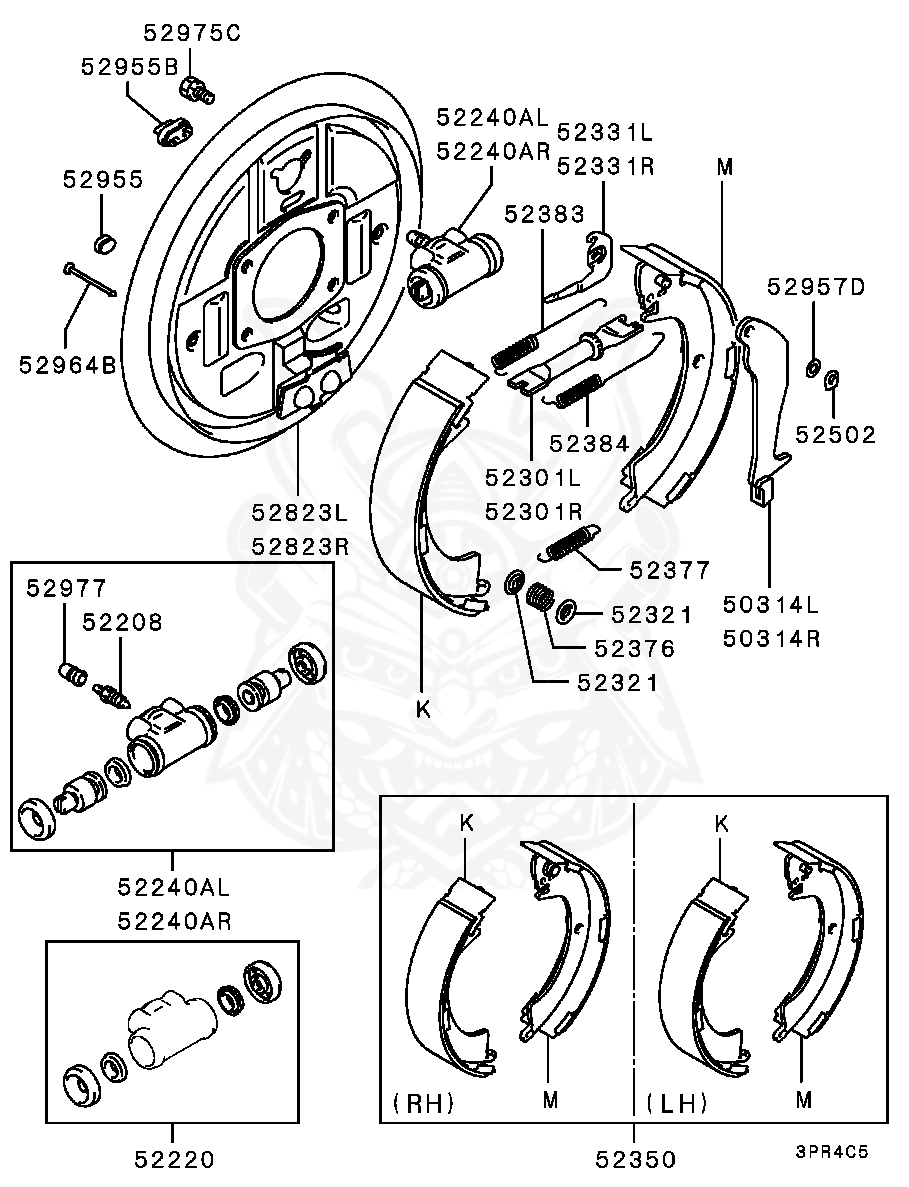 52975C
52955B
52955
52964B
52240AL
52240AR
52331L
52331R
M
52383
52957D
52502
52384
52301L
52301R
52823L
52823R
52377
52321
52376
52321
50314L
50314R
K
52977
52208
52240AL
52240AR
52220
K
M
(RH)
K
M
(LH)
52350
3PR4C5