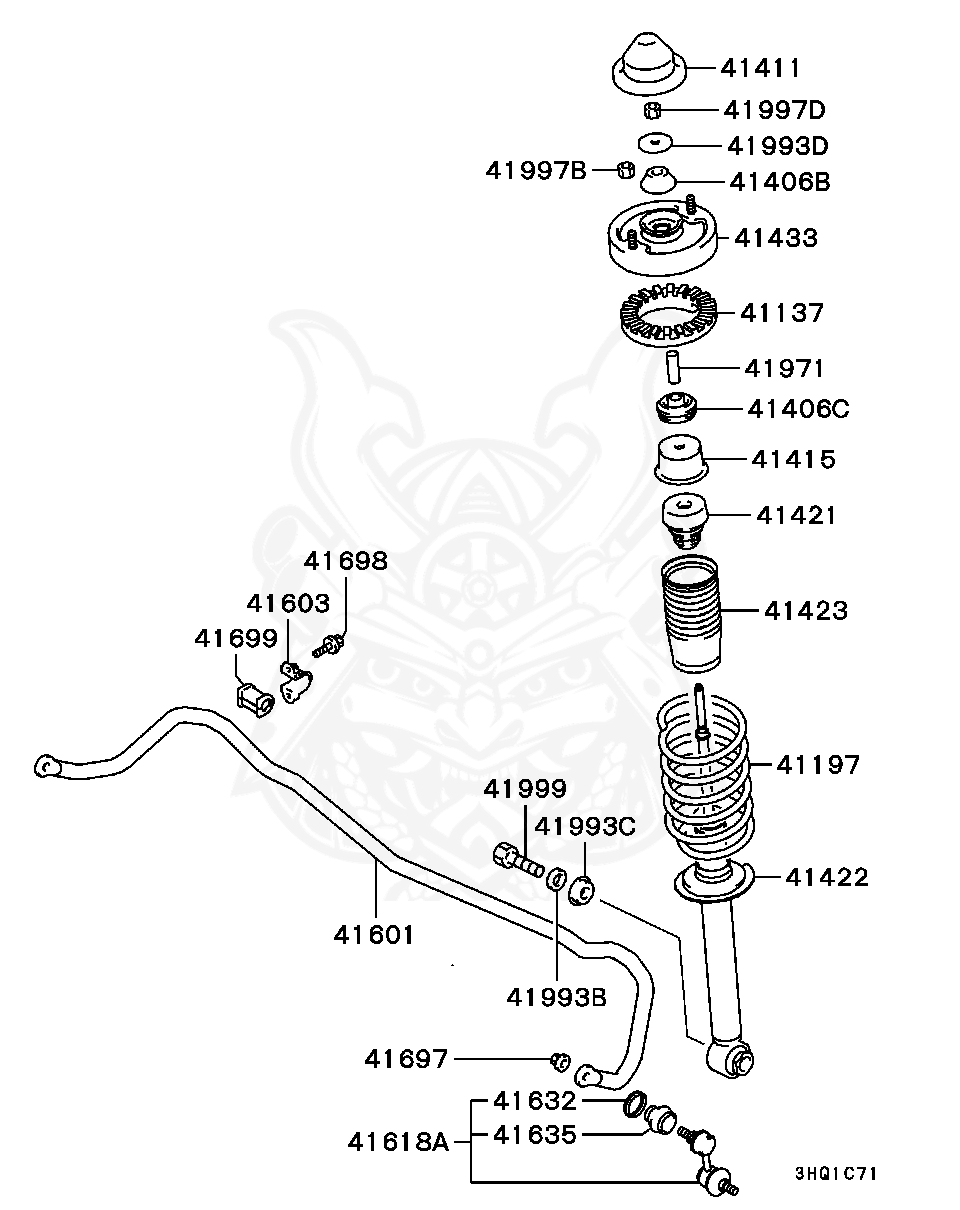 41411
41997D
41993D
41997B
41406B
41433
41137
41971
41406C
41415
41421
41423
41698
41603
41699
41197
41999
41993C
41422
41601
41993B
41697
41632
41618A
41635
3HQ1C71