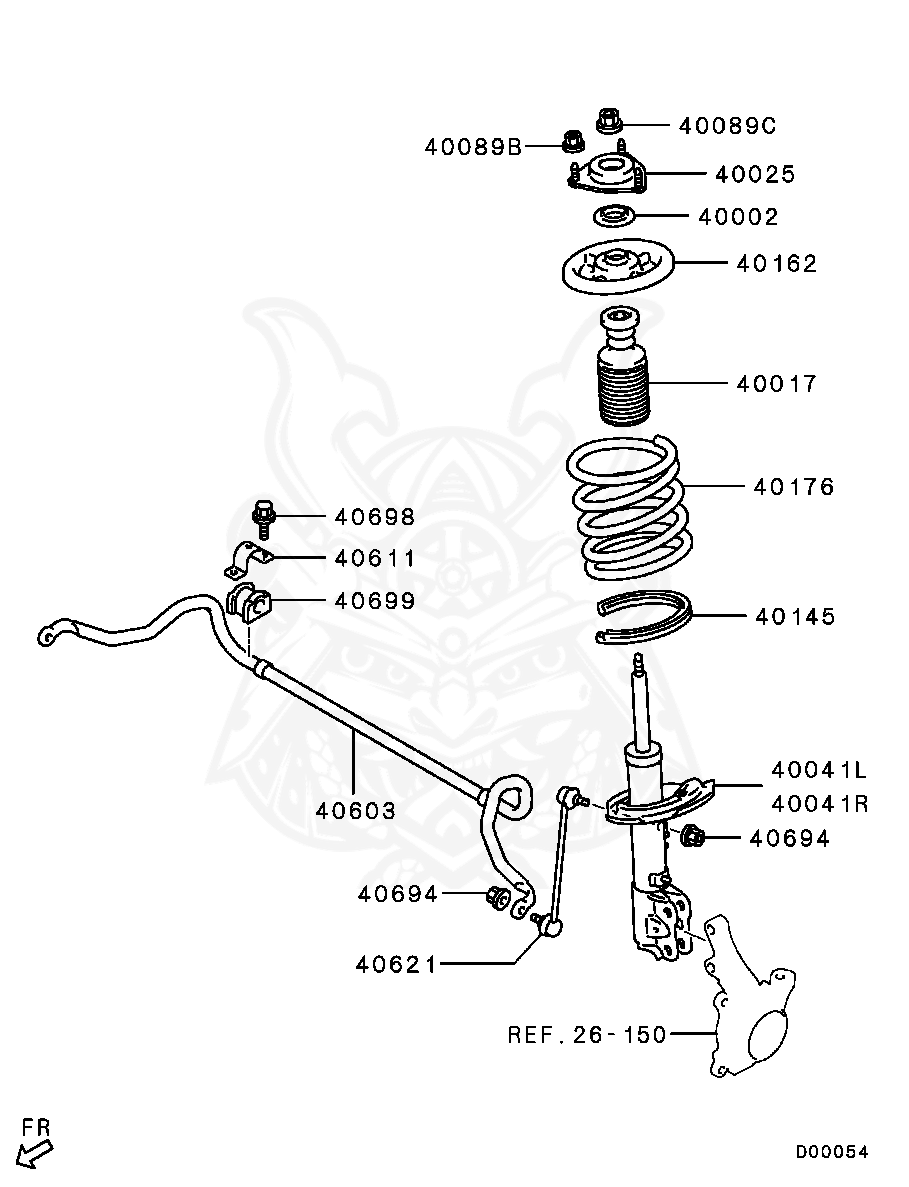 40089C
40089B
40025
40002
40162
40017
40176
40698
40611
40699
40145
40603
40041L
40041R
40694
40694
40621
REF. 26-150
FR
D00054