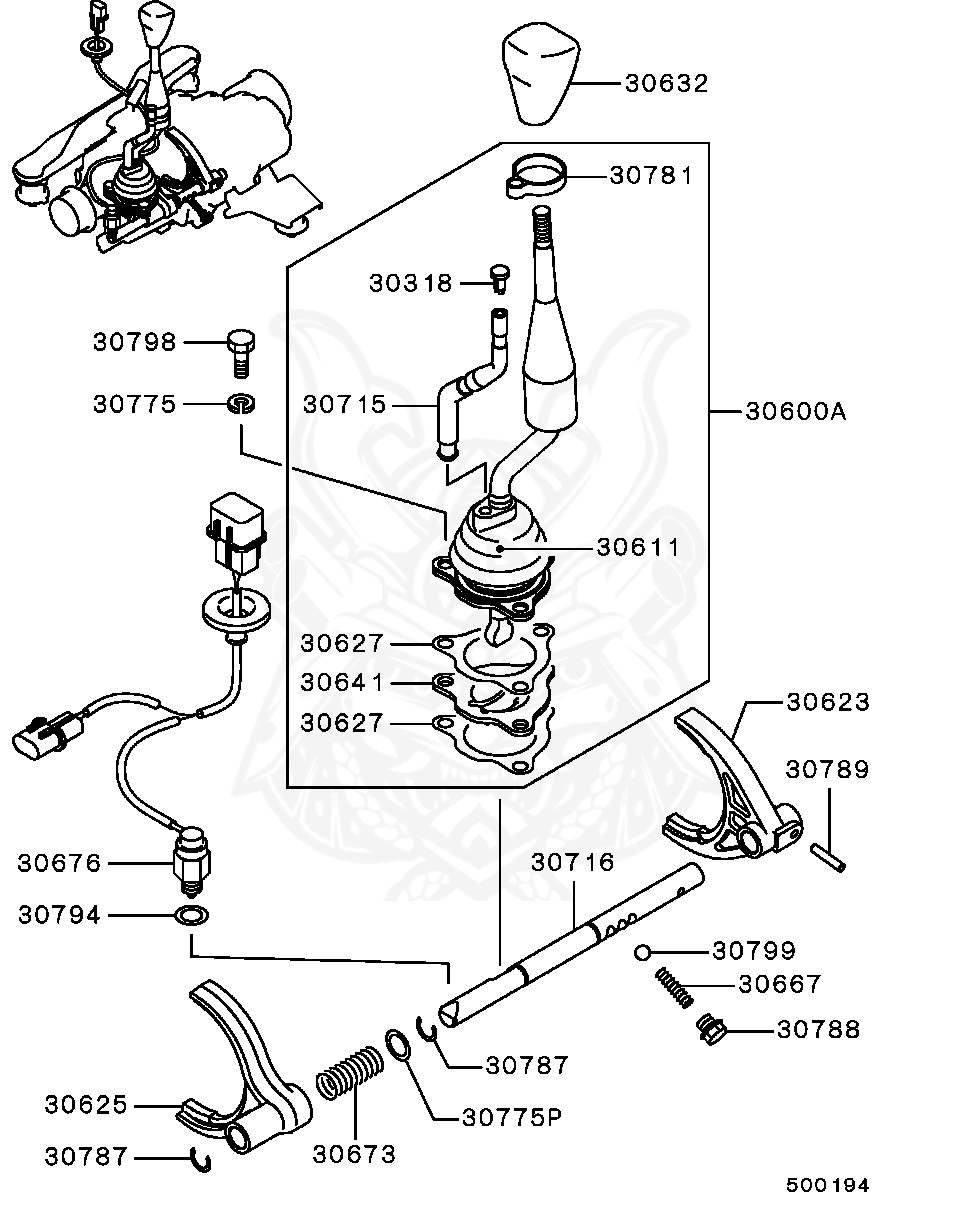 30632
30781
30318
30798
30775
30715
30600A
30611
30627
30641
30627
30623
30789
30676
30794
30716
30799
30667
30788
30787
30625
30775P
30673
30787
500194