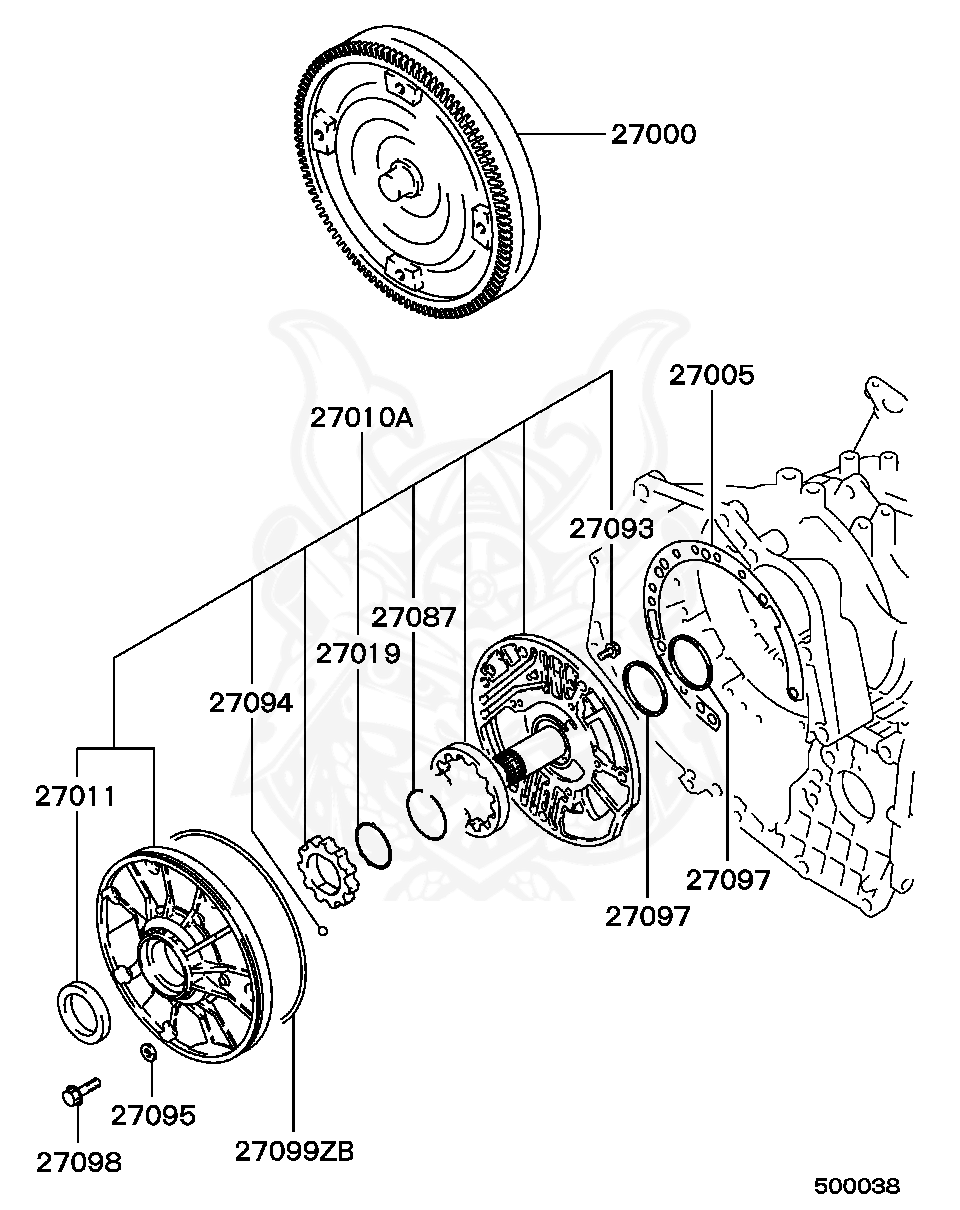 27000

27005

27010A

27093

27087

27019

27094

27011

27097

27097

27095

27098

27099ZB

500038