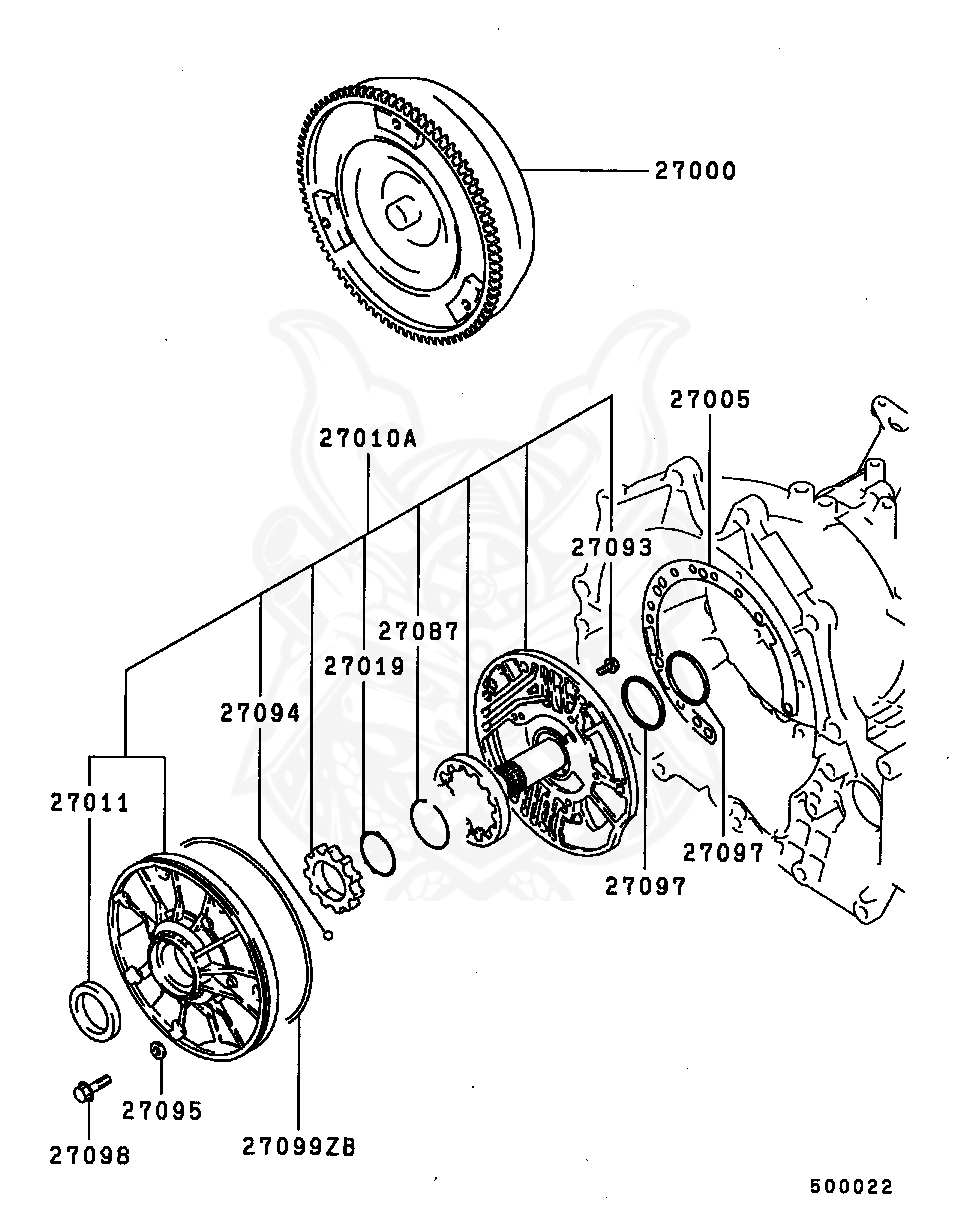 27000

27005

27010A

27093

27087

27019

27094

27011

27097

27097

27095

27098

27099ZB

500022