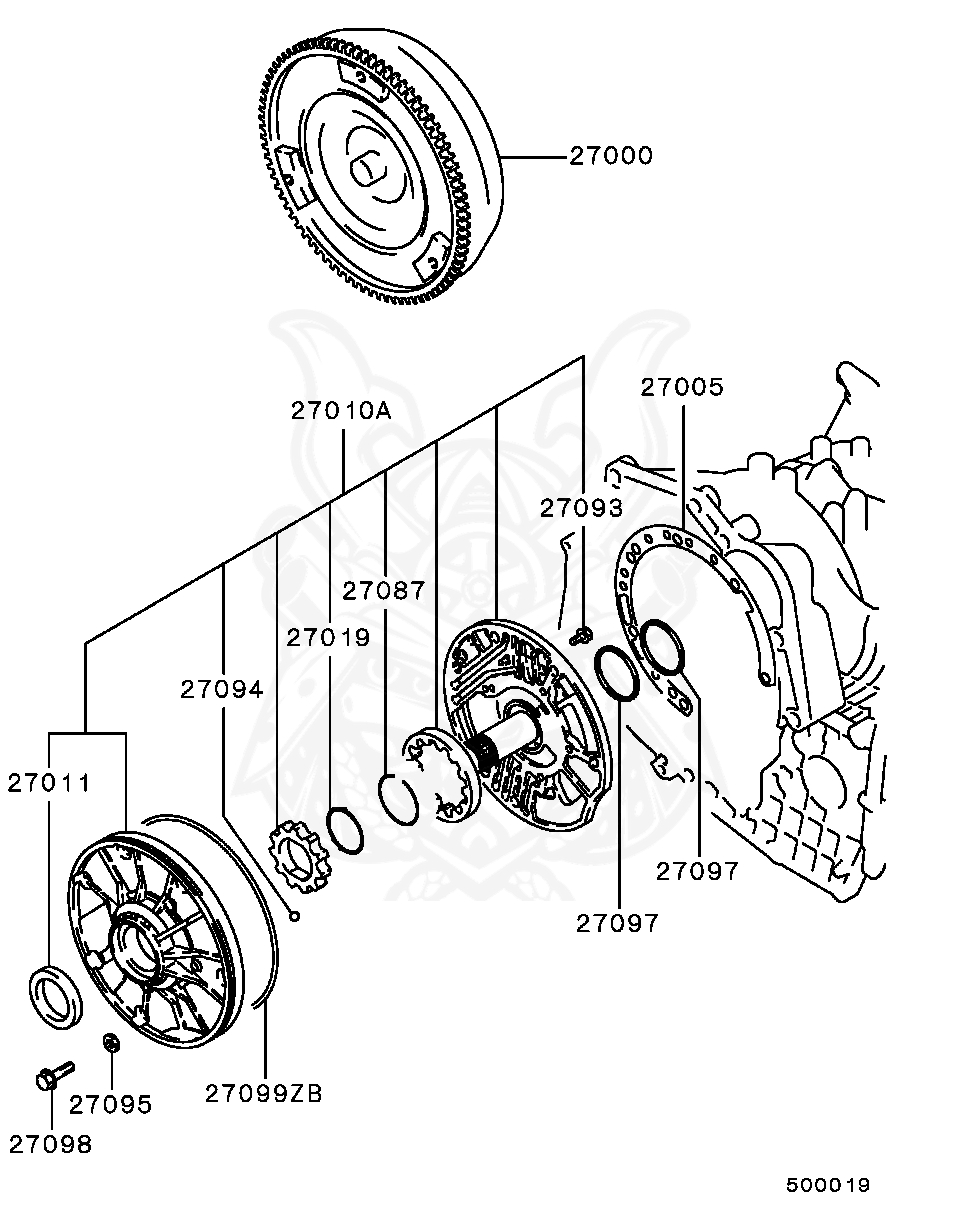 27000

27010A

27005

27093

27087

27019

27094

27011

27097

27097

27095

27099ZB

27098

500019