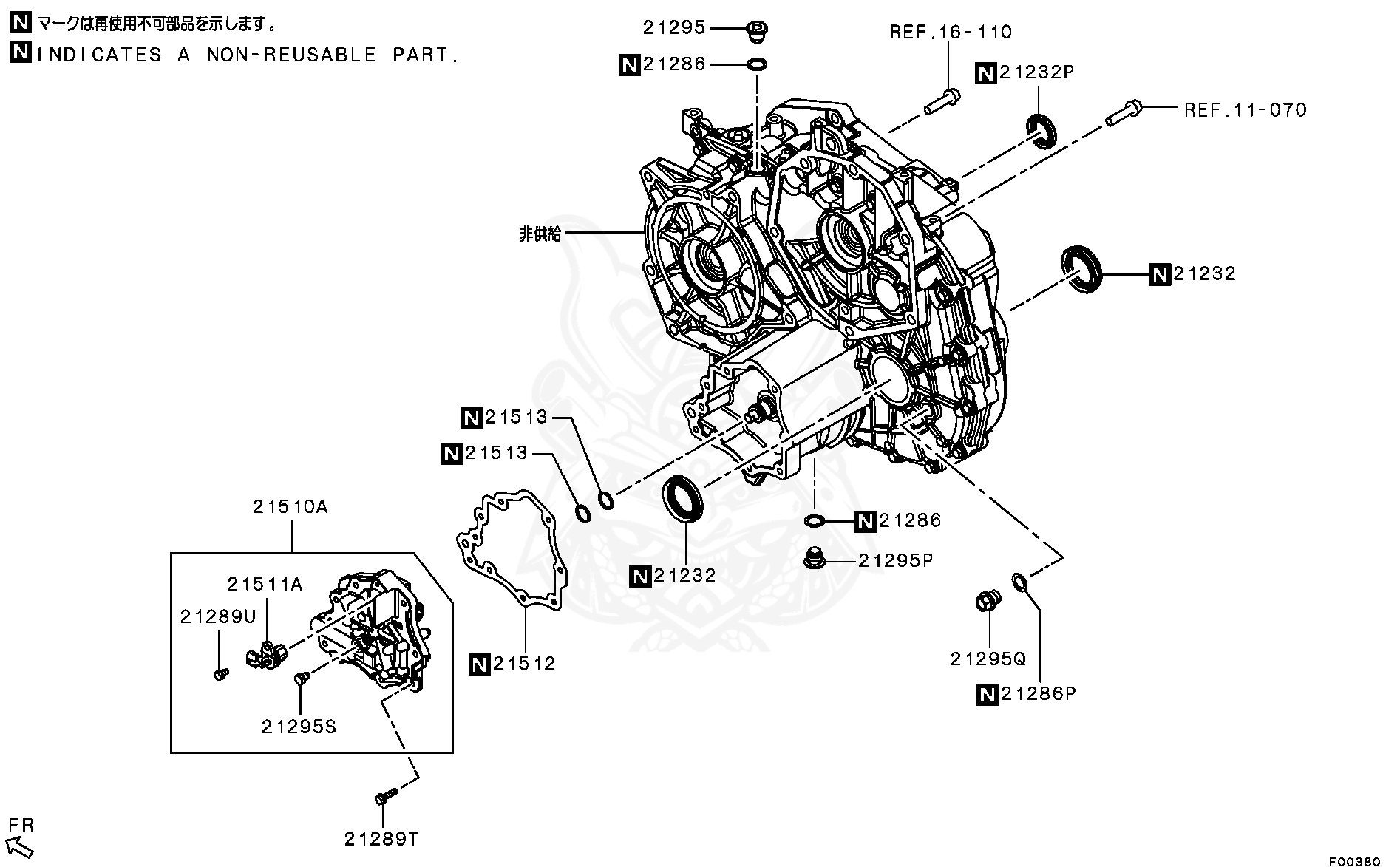 N マークは再使用不可部品を示します。
N INDICATES A NON-REUSABLE PART.

21295
N 21286
REF.16-110
N 21232P
REF.11-070
非供給
N 21232
N 21513
N 21513
21510A
21511A
21289U
21295S
N 21512
N 21232
N 21286
21295P
21295Q
N 21286P
21289T
FR
F00380