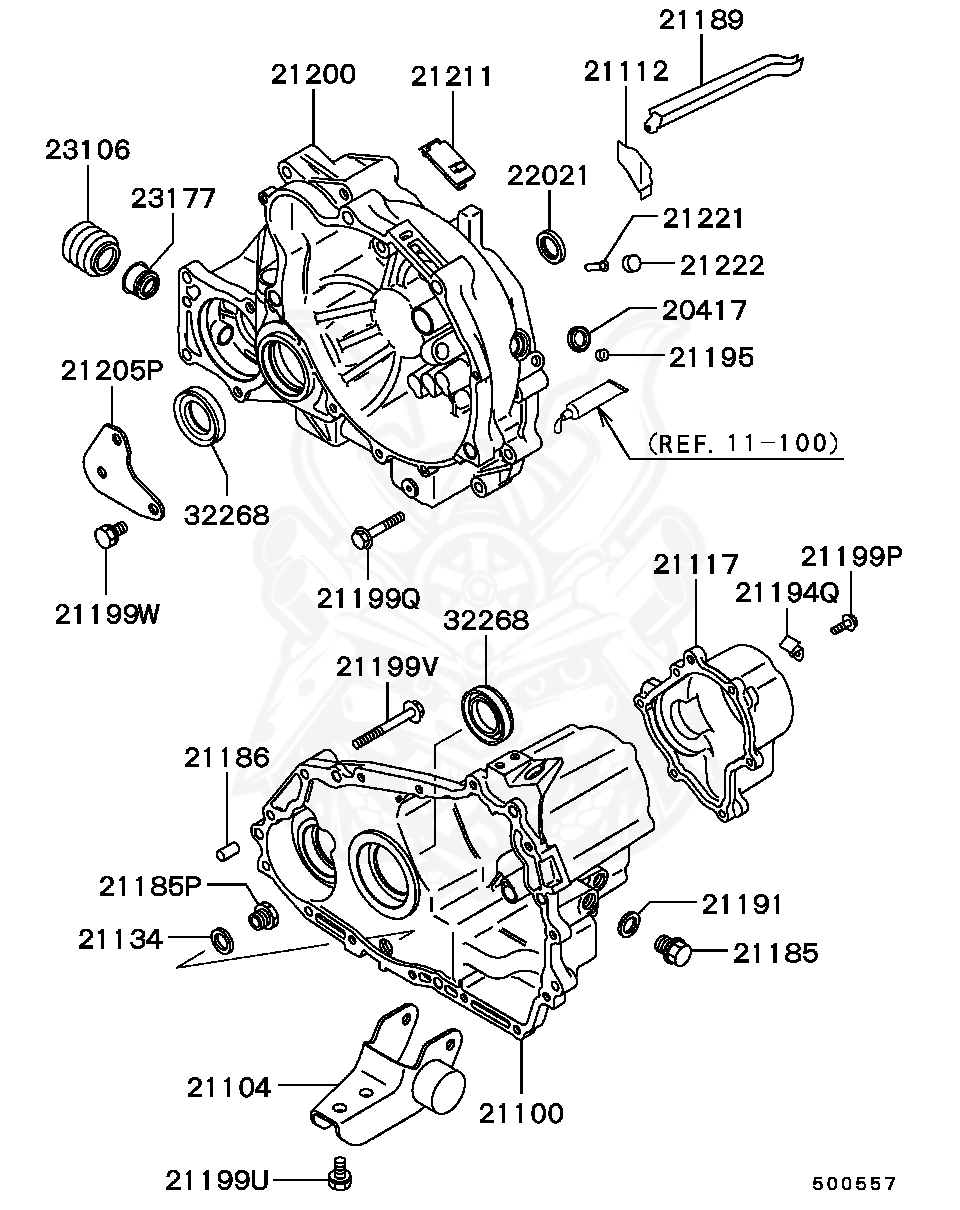 21189
21112
21200
21211
23106
23177
22021
21221
21222
20417
21195
21205P
(REF. 11-100)
32268
21199W
21199Q
21117
21199P
21194Q
32268
21199V
21186
21185P
21134
21191
21185
21104
21100
21199U
500557