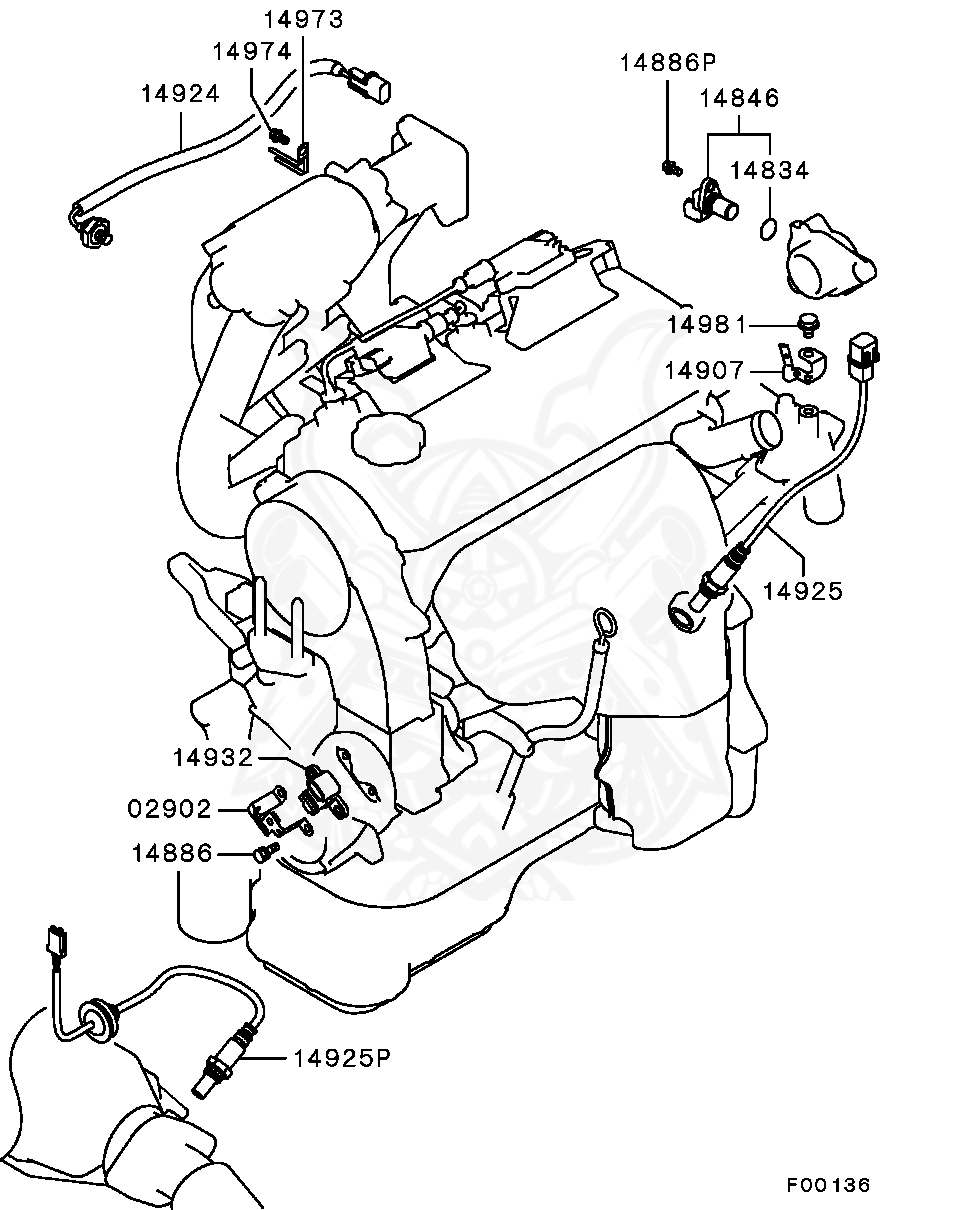 14973
14974
14924
14886P
14846
14834
14981
14907
14925
14932
02902
14886
14925P
F00136