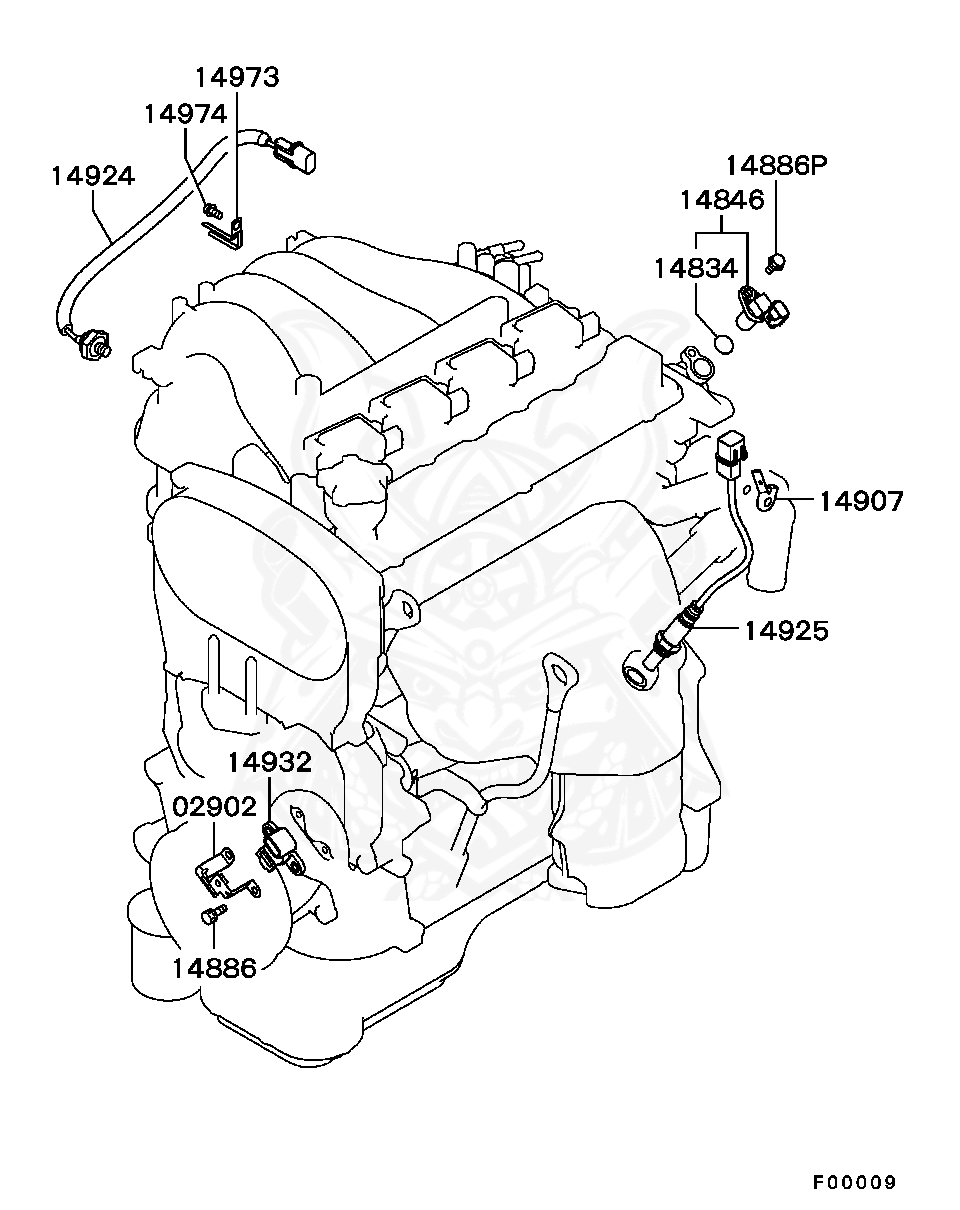 14973
14974
14924
14886P
14846
14834
14907
14925
14932
02902
14886
F00009